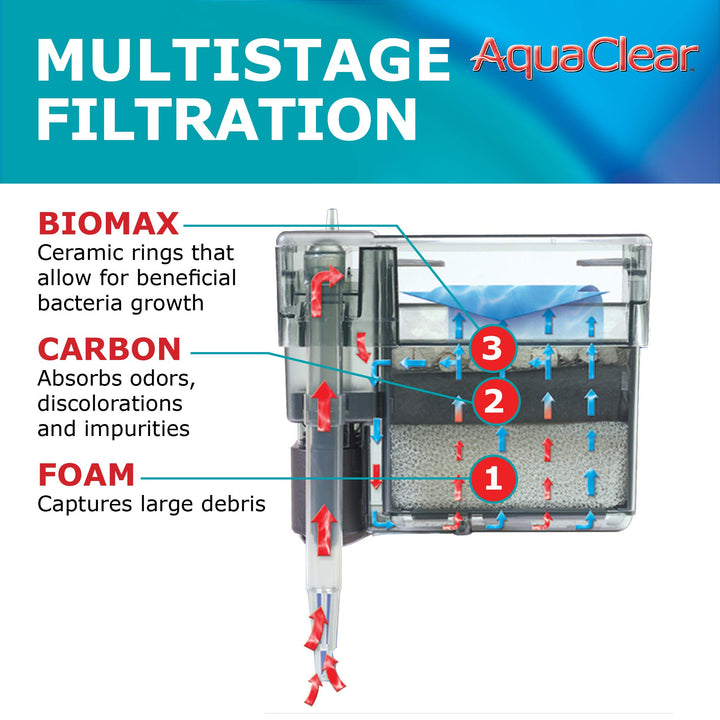 MULTISTAGE FILTRATION

AquaClear

BIOMAX
Ceramic rings that allow for beneficial bacteria growth

CARBON
Absorbs odors, discolorations and impurities

FOAM
Captures large debris

3

2

1