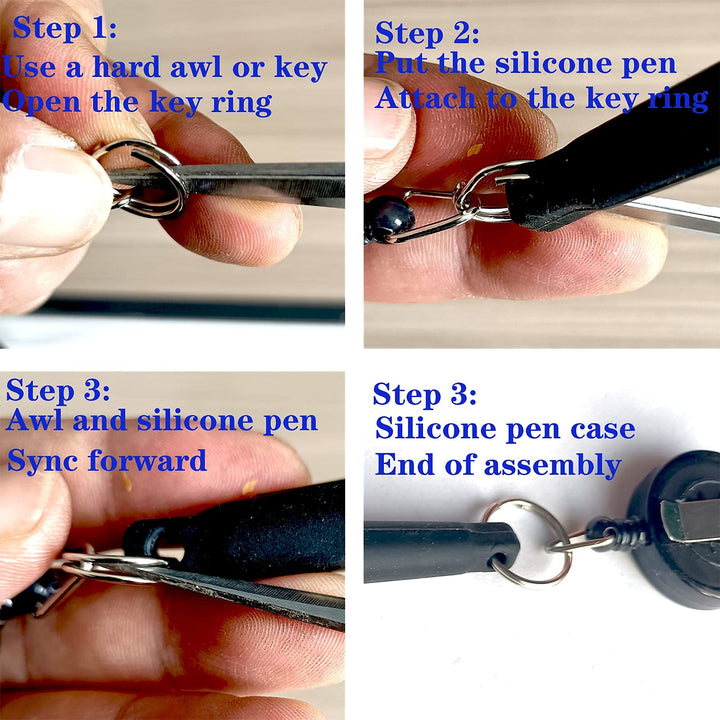 Step 1:
Use a hard awl or key
Open the key ring

Step 2:
Put the silicone pen
Attach to the key ring

Step 3:
Awl and silicone pen
Sync forward

Step 3:
Silicone pen case
End of assembly