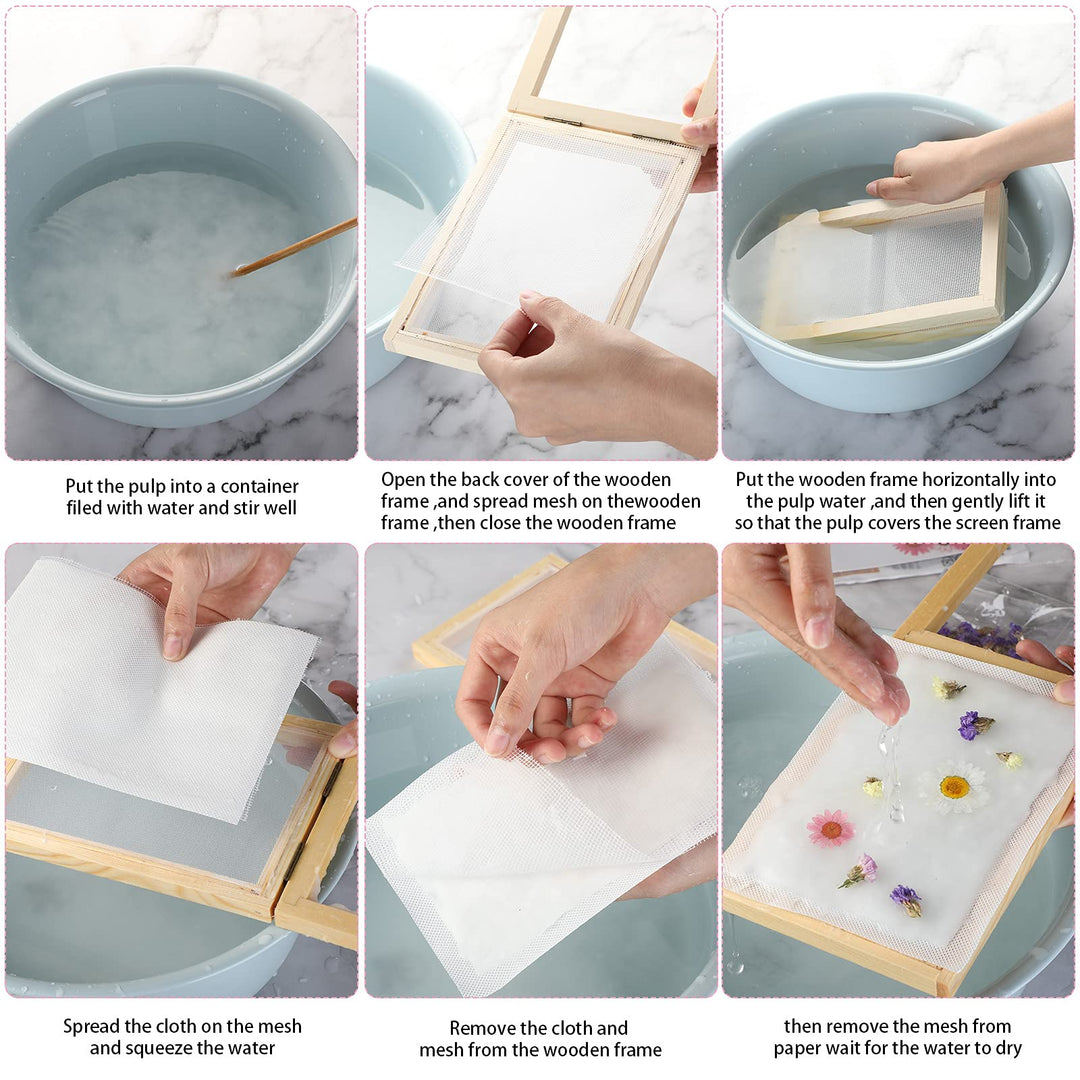 Put the pulp into a container filed with water and stir well

Open the back cover of the wooden frame ,and spread mesh on thewooden frame ,then close the wooden frame

Put the wooden frame horizontally into the pulp water ,and then gently lift it so that the pulp covers the screen frame

Spread the cloth on the mesh and squeeze the water

Remove the cloth and mesh from the wooden frame

then remove the mesh from paper wait for the water to dry