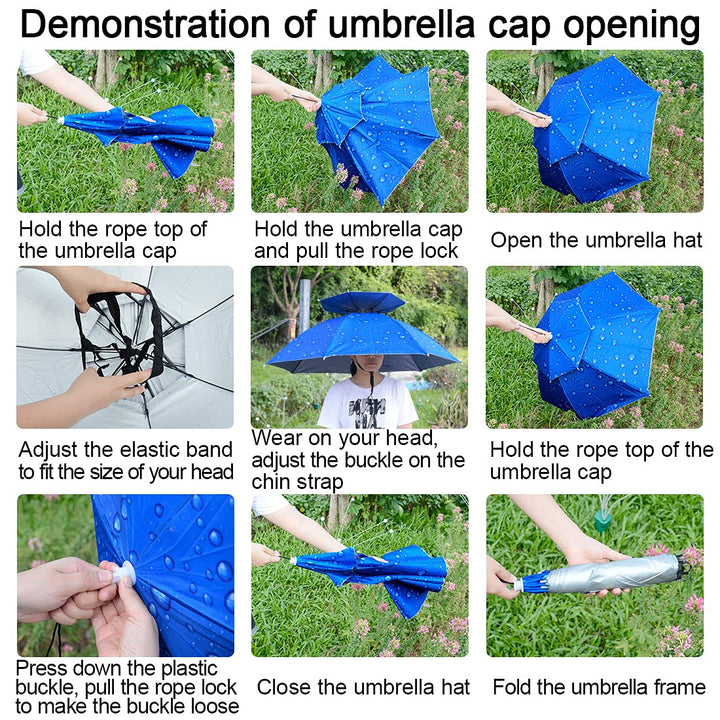 Demonstration of umbrella cap opening

Hold the rope top of the umbrella cap

Hold the umbrella cap and pull the rope lock

Open the umbrella hat

Adjust the elastic band to fit the size of your head

Wear on your head, adjust the buckle on the chin strap

Hold the rope top of the umbrella cap

Press down the plastic buckle, pull the rope lock to make the buckle loose

Close the umbrella hat

Fold the umbrella frame