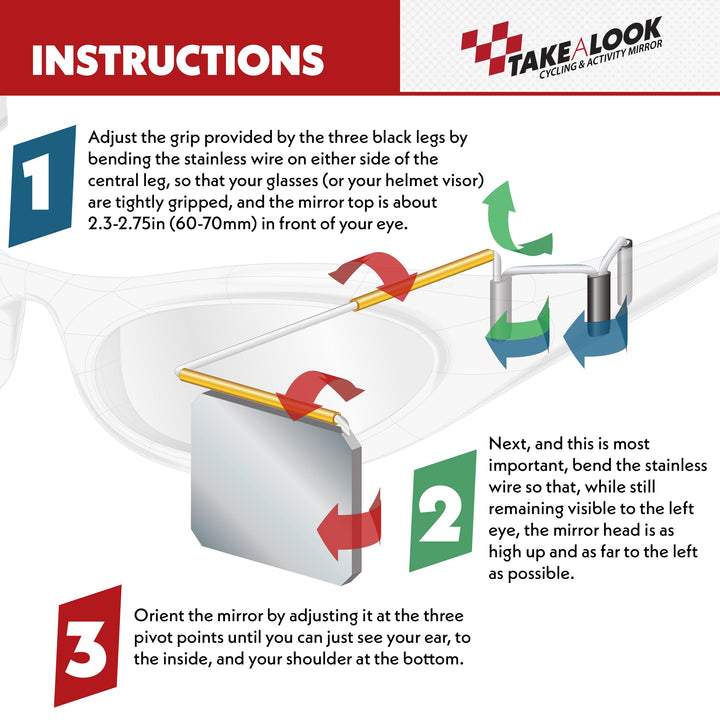 INSTRUCTIONS

TAKE A LOOK
CYCLING & ACTIVITY MIRROR

1

Adjust the grip provided by the three black legs by bending the stainless wire on either side of the central leg, so that your glasses (or your helmet visor) are tightly gripped, and the mirror top is about 2.3-2.75in (60-70mm) in front of your eye.

2

Next, and this is most important, bend the stainless wire so that, while still remaining visible to the left eye, the mirror head is as high up and as far to the left as possible.

3

Orient the mirror by adjusting it at the three pivot points until you can just see your ear, to the inside, and your shoulder at the bottom.