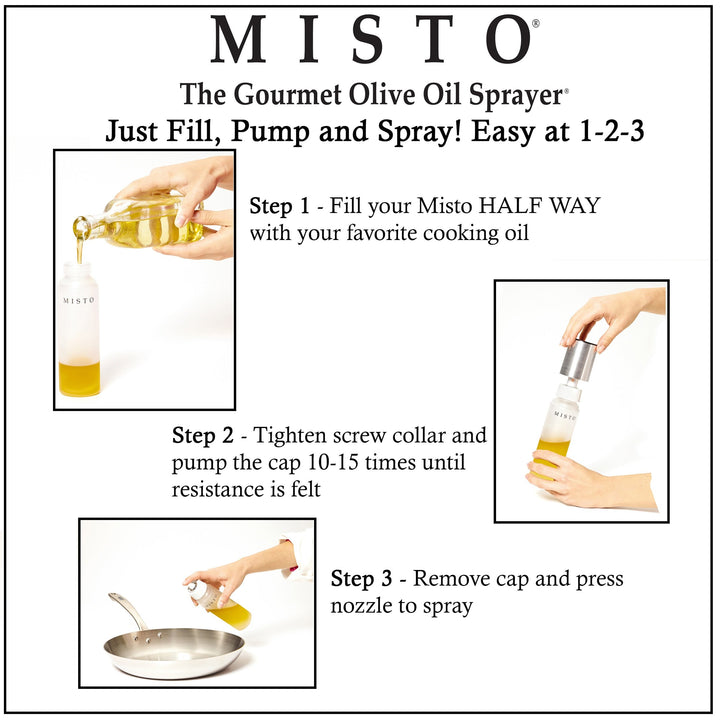 MISTO®

The Gourmet Olive Oil Sprayer®

Just Fill, Pump and Spray! Easy at 1-2-3

MISTO

Step 1 - Fill your Misto HALF WAY with your favorite cooking oil

Step 2 - Tighten screw collar and pump the cap 10-15 times until resistance is felt

Step 3 - Remove cap and press nozzle to spray