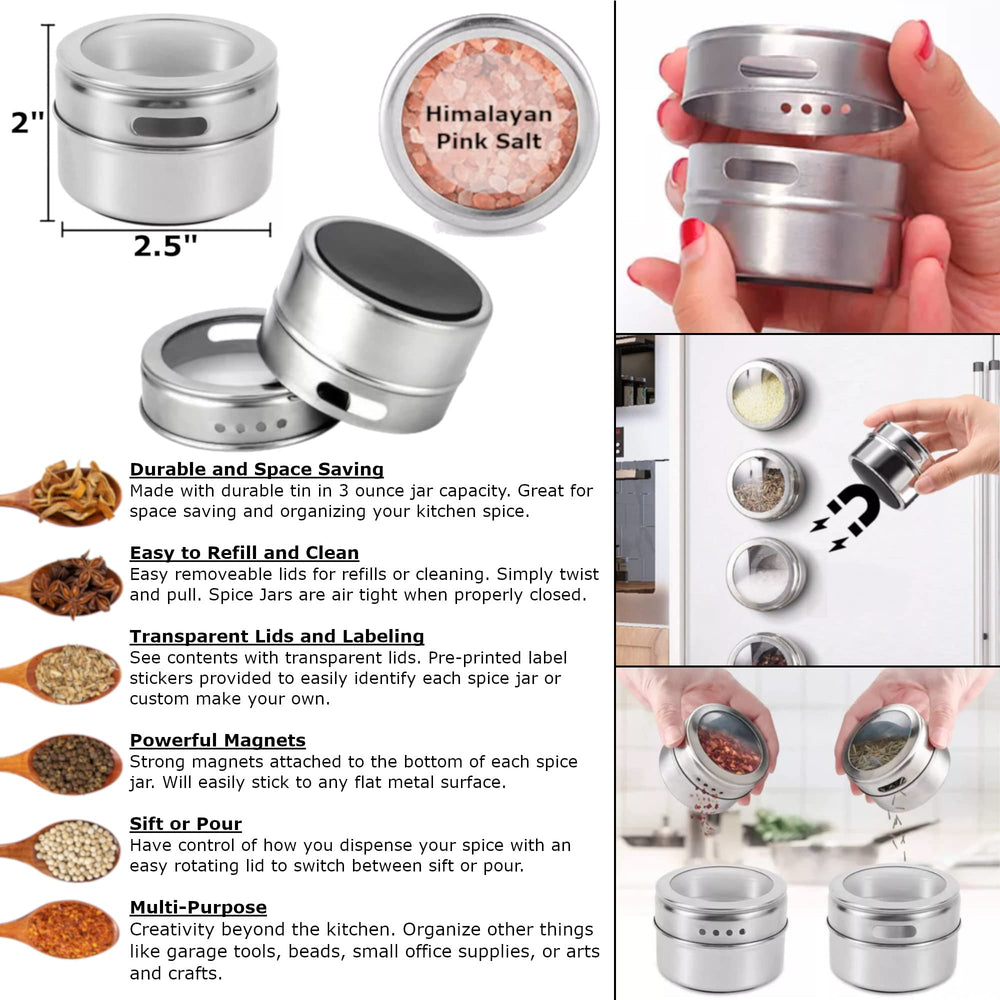 2"

2.5"

Himalayan Pink Salt

Durable and Space Saving
Made with durable tin in 3 ounce jar capacity. Great for space saving and organizing your kitchen spice.

Easy to Refill and Clean
Easy removeable lids for refills or cleaning. Simply twist and pull. Spice Jars are air tight when properly closed.

Transparent Lids and Labeling
See contents with transparent lids. Pre-printed label stickers provided to easily identify each spice jar or custom make your own.

Powerful Magnets
Strong magnets attached to the bottom of each spice jar. Will easily stick to any flat metal surface.

Sift or Pour
Have control of how you dispense your spice with an easy rotating lid to switch between sift or pour.

Multi-Purpose
Creativity beyond the kitchen. Organize other things like garage tools, beads, small office supplies, or arts and crafts.