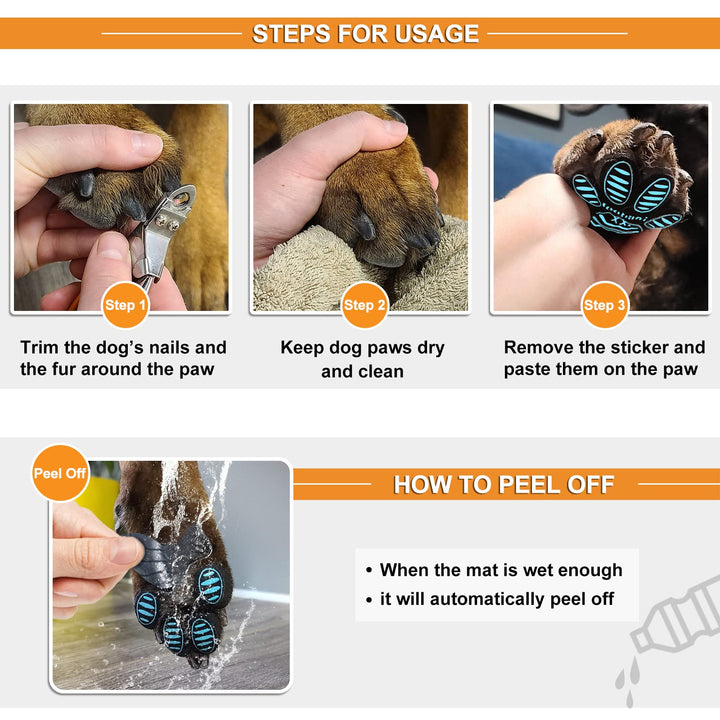 STEPS FOR USAGE

Step 1
Trim the dog's nails and the fur around the paw

Step 2
Keep dog paws dry and clean

Step 3
Remove the sticker and paste them on the paw

Peel Off

HOW TO PEEL OFF

• When the mat is wet enough
• it will automatically peel off