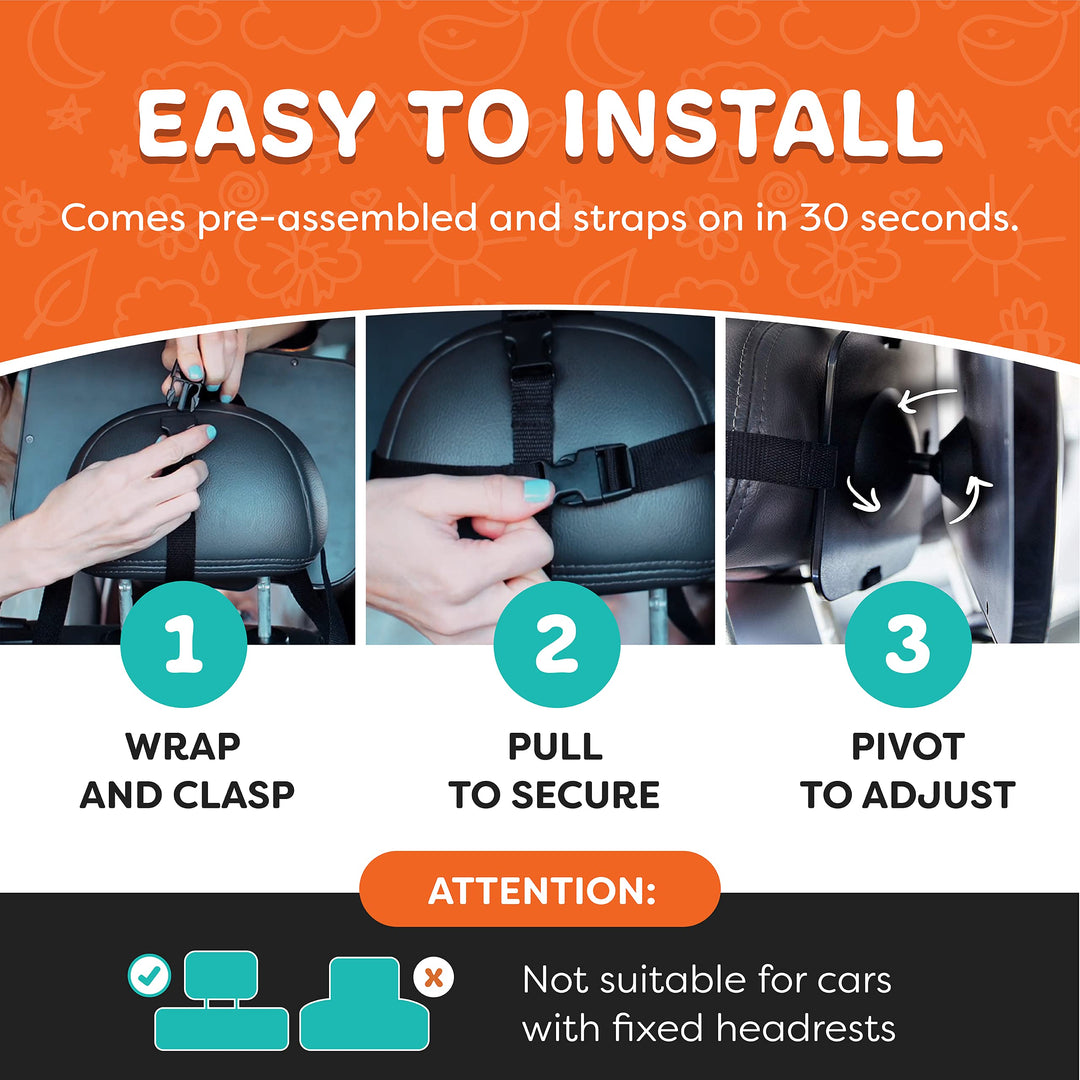 EASY TO INSTALL

Comes pre-assembled and straps on in 30 seconds.

1

WRAP AND CLASP

2

PULL TO SECURE

3

PIVOT TO ADJUST

ATTENTION:

Not suitable for cars with fixed headrests