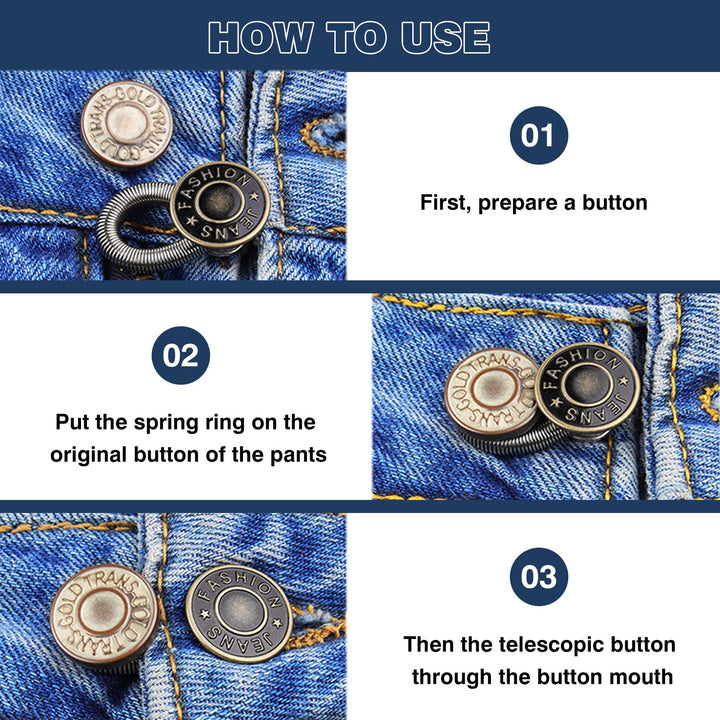 HOW TO USE

GOLD TRANS GOLD TRANS

FASHION JEANS

01

First, prepare a button

02

Put the spring ring on the original button of the pants

GOLD TRANS GOLD TRANS

FASHION JEANS

GOLD TRANS GOLD TRANS

FASHION JEANS

03

Then the telescopic button through the button mouth