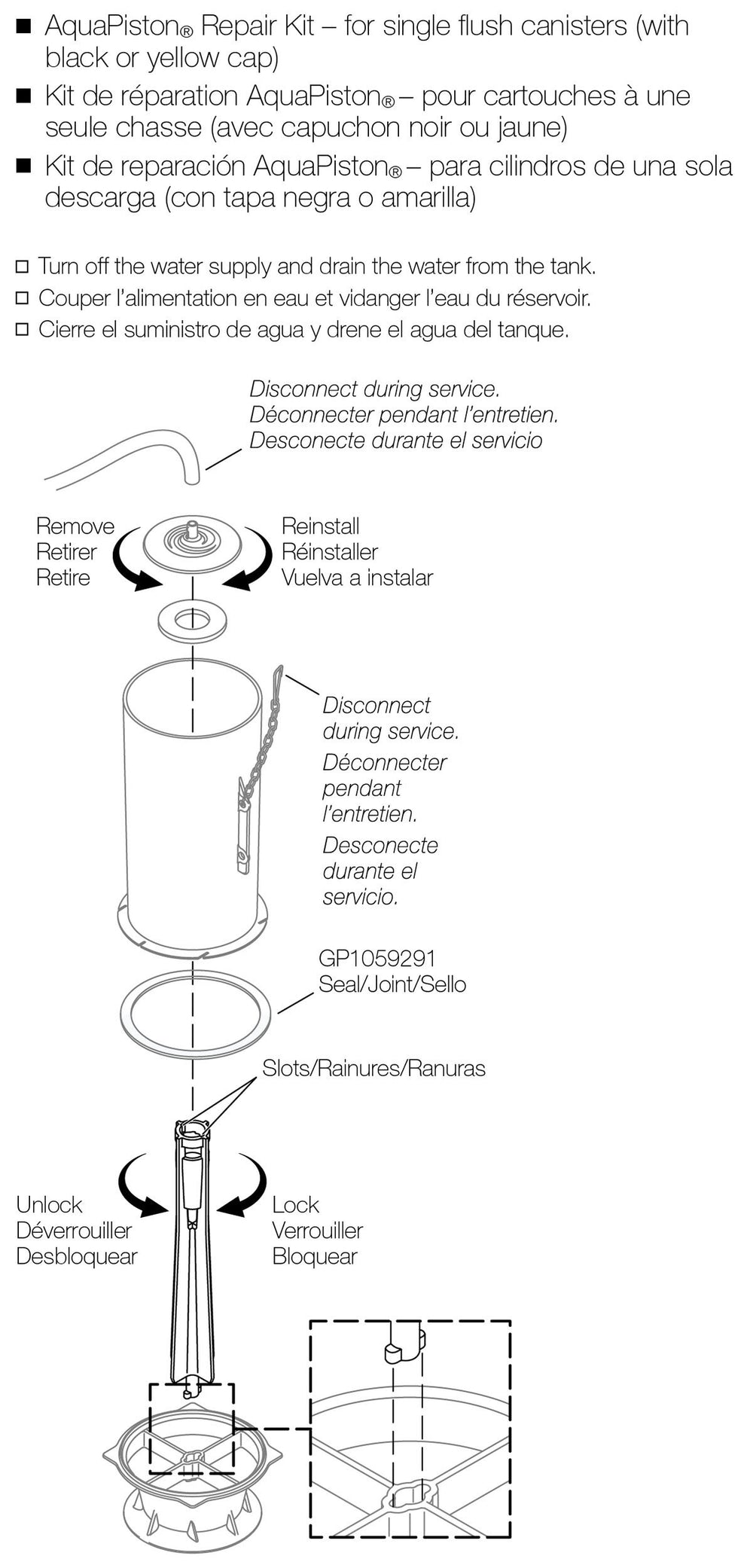 ■ AquaPiston® Repair Kit – for single flush canisters (with black or yellow cap)

■ Kit de réparation AquaPiston® – pour cartouches à une seule chasse (avec capuchon noir ou jaune)

■ Kit de reparación AquaPiston® – para cilindros de una sola descarga (con tapa negra o amarilla)

□ Turn off the water supply and drain the water from the tank.

□ Couper l'alimentation en eau et vidanger l'eau du réservoir.

□ Cierre el suministro de agua y drene el agua del tanque.

Disconnect during service.
Déconnecter pendant l'entretien.
Desconecte durante el servicio

Remove
Retirer
Retire

Reinstall
Réinstaller
Vuelva a instalar

Disconnect during service.
Déconnecter pendant l'entretien.
Desconecte durante el servicio.

GP1059291
Seal/Joint/Sello

Slots/Rainures/Ranuras

Unlock
Déverrouiller
Desbloquear

Lock
Verrouiller
Bloquear