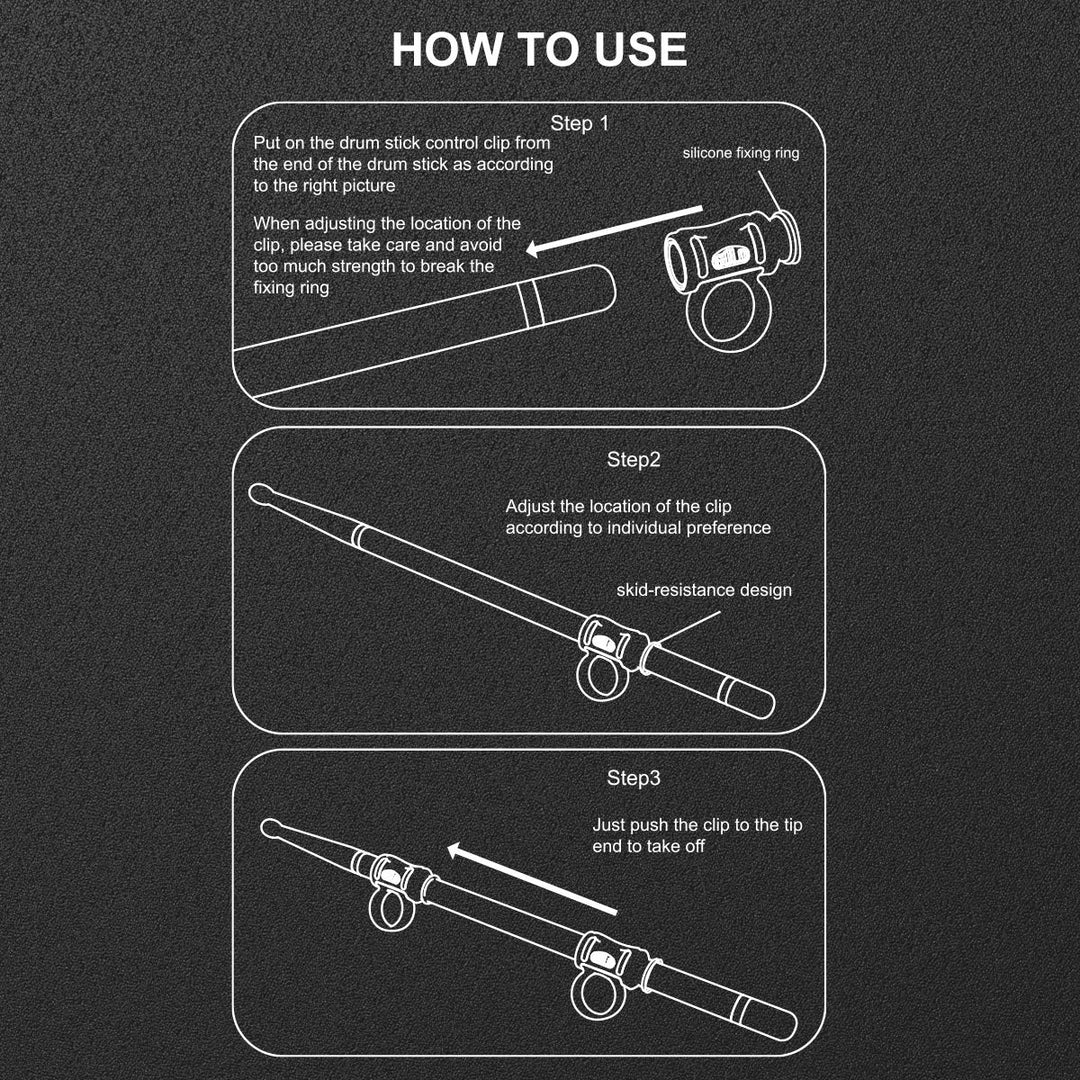 HOW TO USE

Step 1

Put on the drum stick control clip from the end of the drum stick as according to the right picture

When adjusting the location of the clip, please take care and avoid too much strength to break the fixing ring

silicone fixing ring

Step2

Adjust the location of the clip according to individual preference

skid-resistance design

Step3

Just push the clip to the tip end to take off