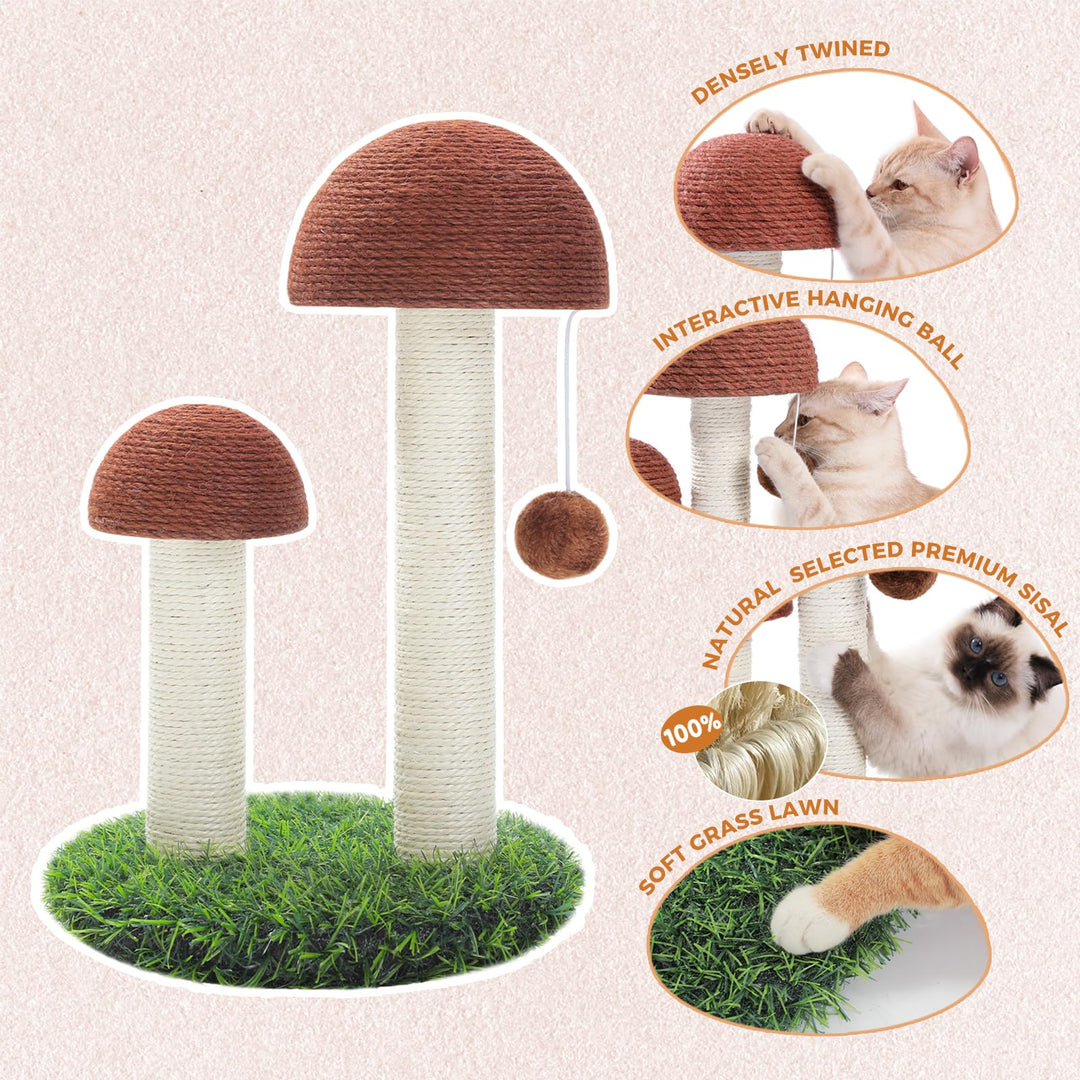 DENSELY TWINED

INTERACTIVE HANGING BALL

NATURAL SELECTED PREMIUM SISAL

100%

SOFT GRASS LAWN