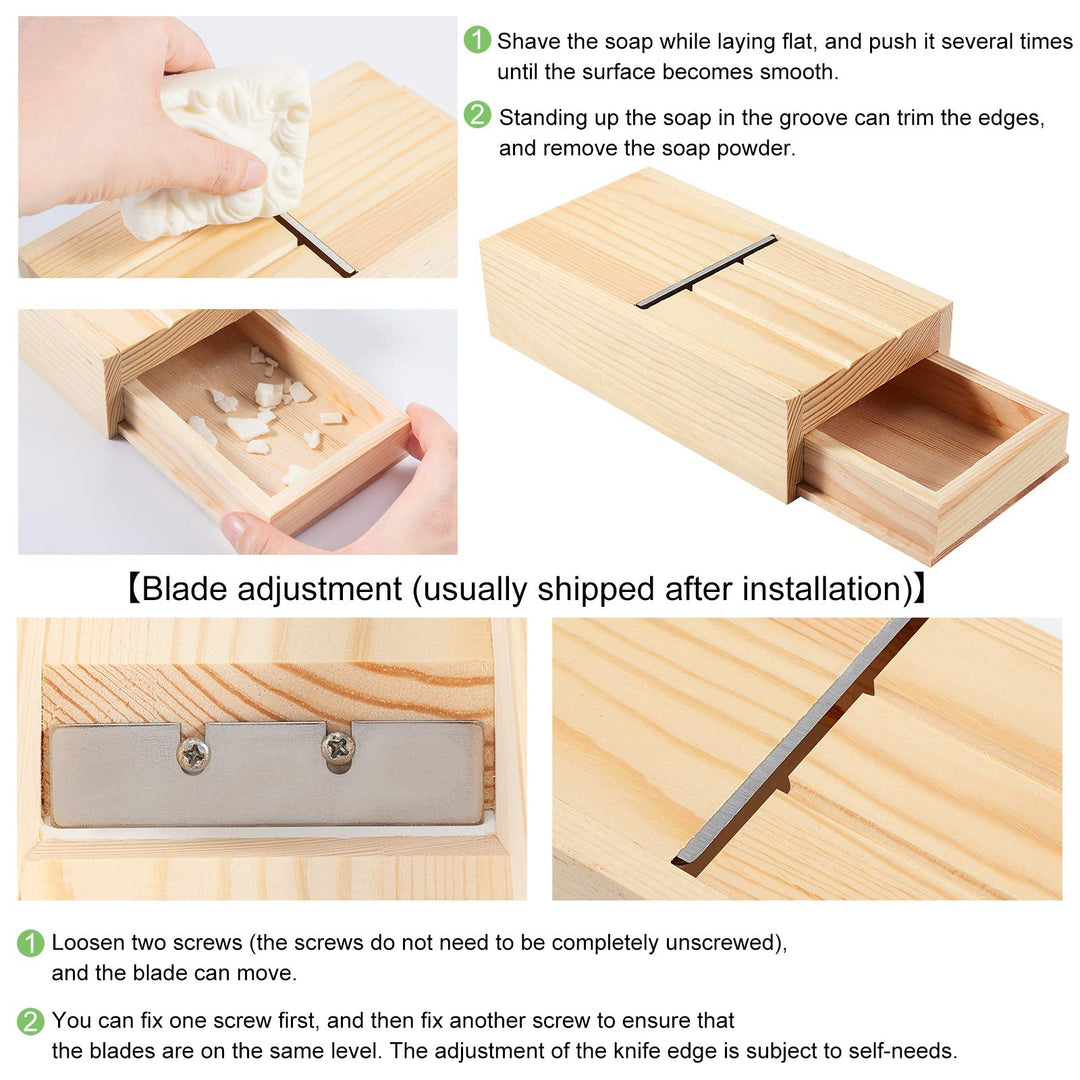 1 Shave the soap while laying flat, and push it several times until the surface becomes smooth.

2 Standing up the soap in the groove can trim the edges, and remove the soap powder.

【Blade adjustment (usually shipped after installation)】

1 Loosen two screws (the screws do not need to be completely unscrewed), and the blade can move.

2 You can fix one screw first, and then fix another screw to ensure that the blades are on the same level. The adjustment of the knife edge is subject to self-needs.