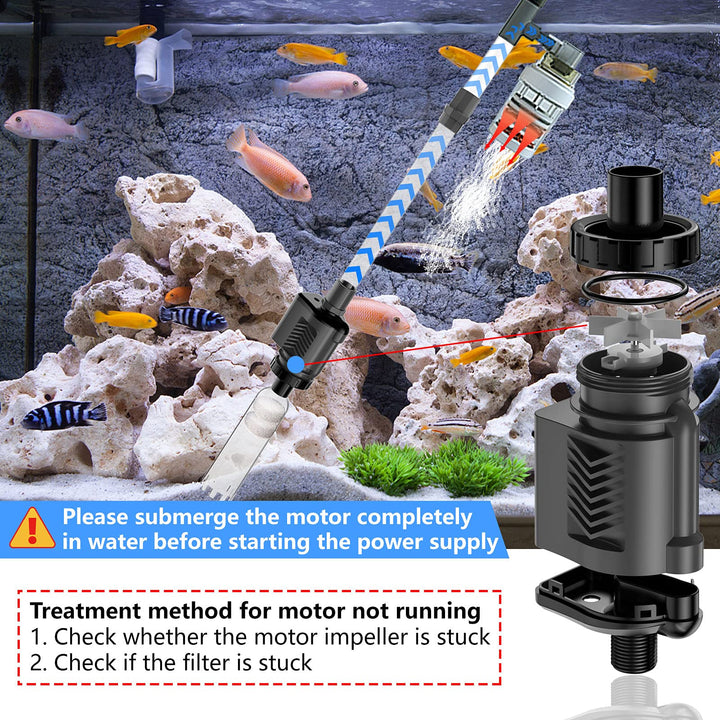 Please submerge the motor completely in water before starting the power supply

Treatment method for motor not running
1. Check whether the motor impeller is stuck
2. Check if the filter is stuck