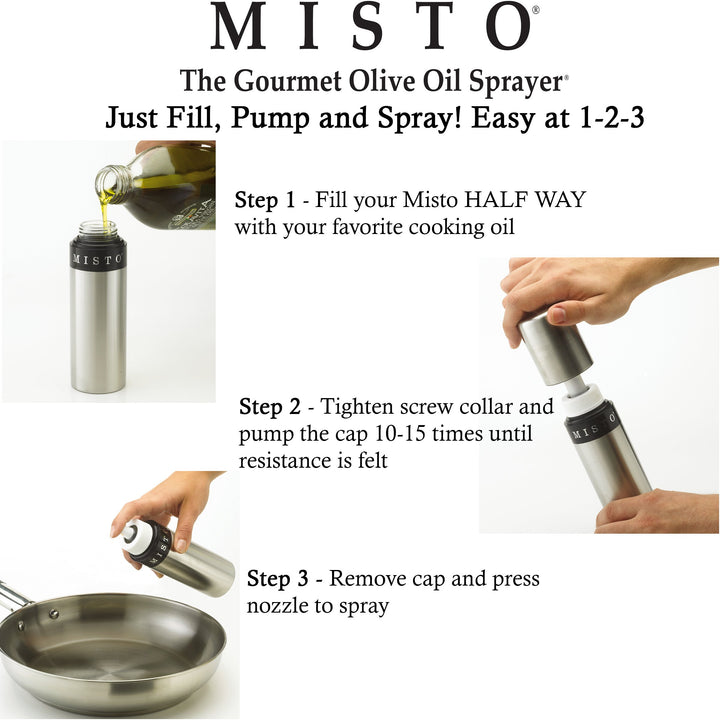 MISTO®

The Gourmet Olive Oil Sprayer®

Just Fill, Pump and Spray! Easy at 1-2-3

MISTO

Step 1 - Fill your Misto HALF WAY with your favorite cooking oil

Step 2 - Tighten screw collar and pump the cap 10-15 times until resistance is felt

MISTO

MISTO

Step 3 - Remove cap and press nozzle to spray