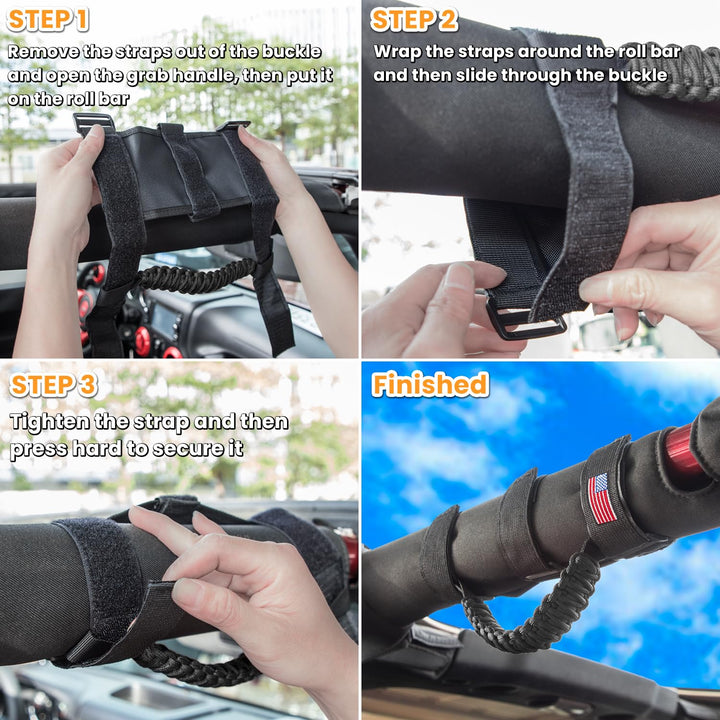 STEP 1
Remove the straps out of the buckle and open the grab handle, then put it on the roll bar

STEP 2
Wrap the straps around the roll bar and then slide through the buckle

STEP 3
Tighten the strap and then press hard to secure it

Finished