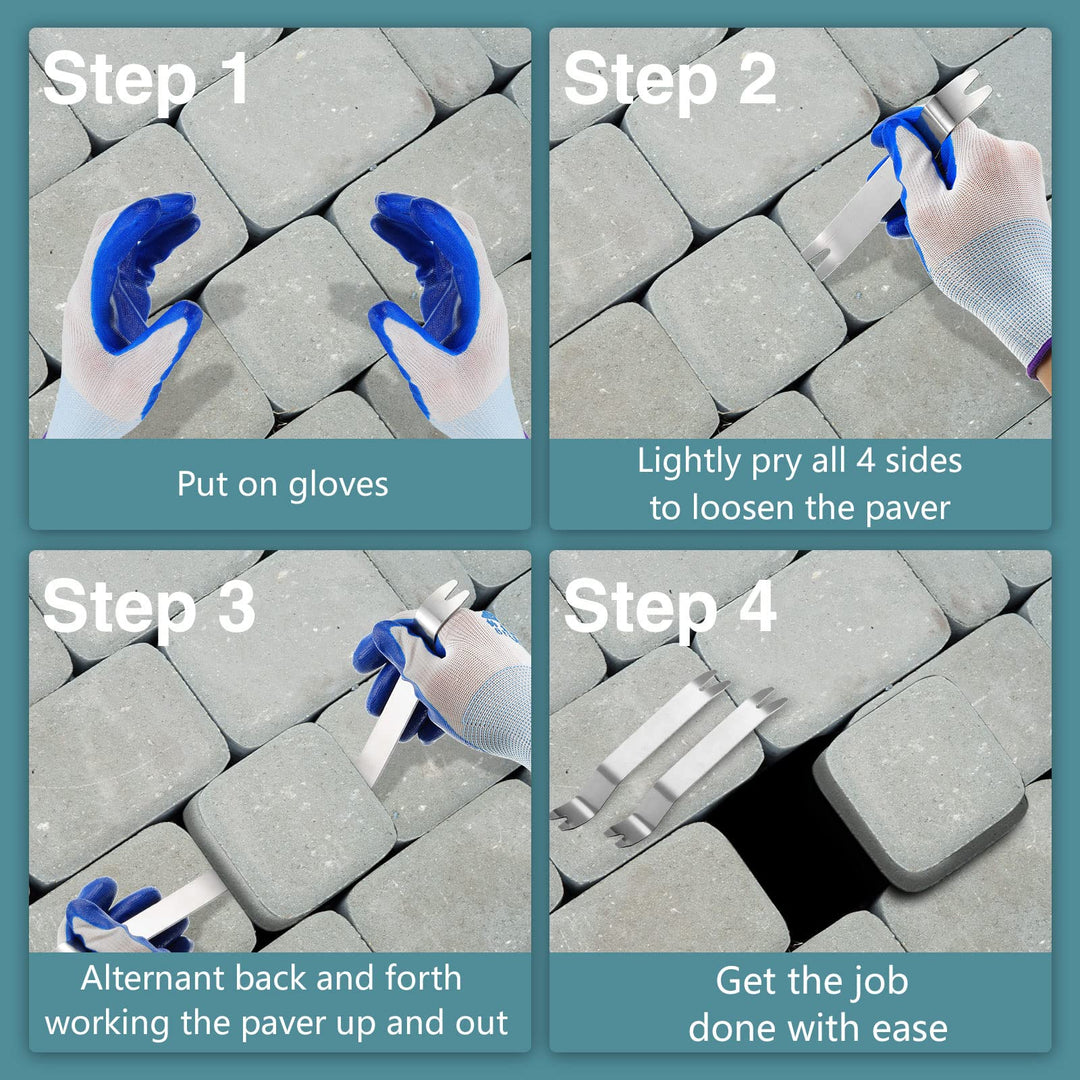 Step 1

Put on gloves

Step 2

Lightly pry all 4 sides to loosen the paver

Step 3

Alternant back and forth working the paver up and out

Step 4

Get the job done with ease