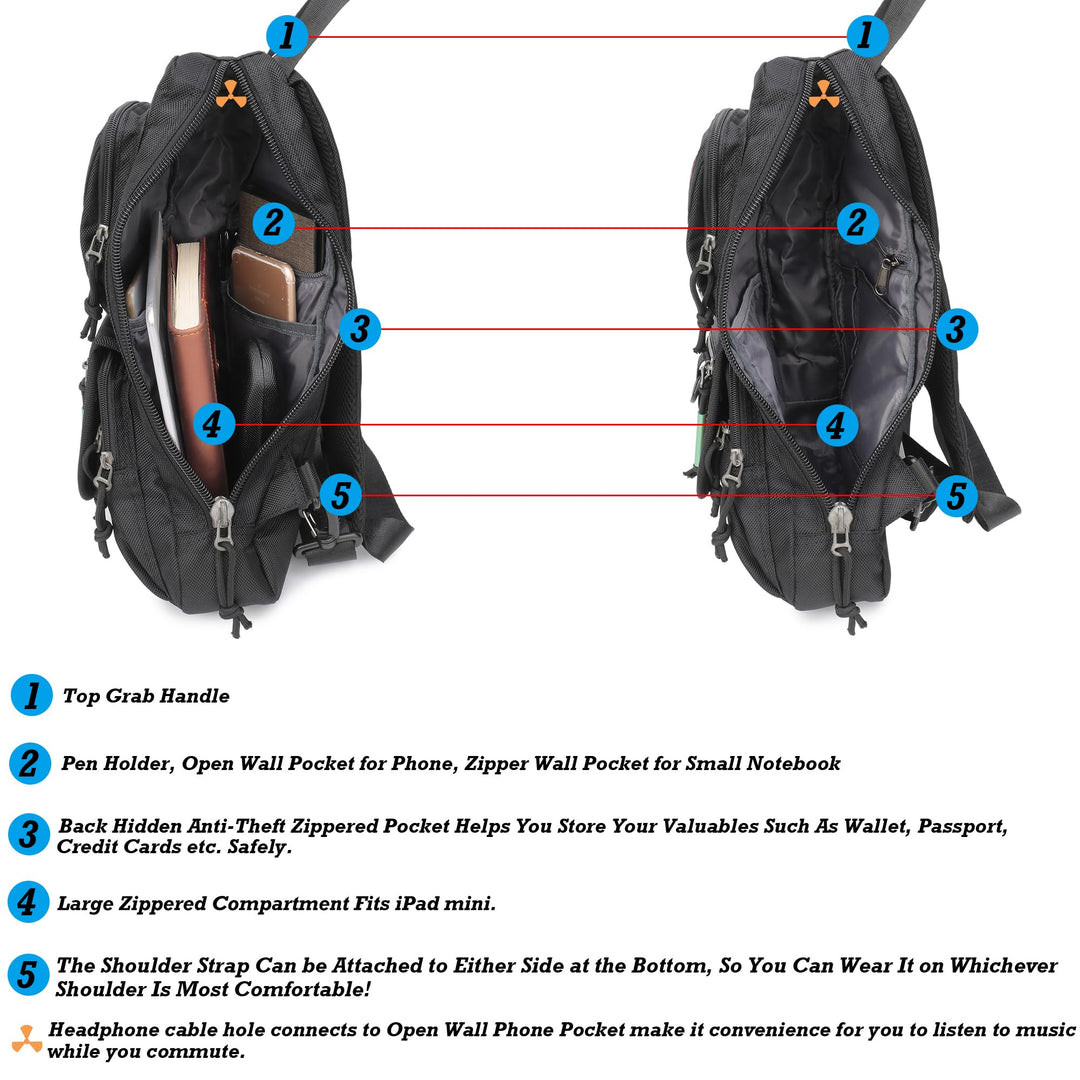 1 1

2 2

3 3

4 4

5 5

1 Top Grab Handle

2 Pen Holder, Open Wall Pocket for Phone, Zipper Wall Pocket for Small Notebook

3 Back Hidden Anti-Theft Zippered Pocket Helps You Store Your Valuables Such As Wallet, Passport, Credit Cards etc. Safely.

4 Large Zippered Compartment Fits iPad mini.

5 The Shoulder Strap Can be Attached to Either Side at the Bottom, So You Can Wear It on Whichever Shoulder Is Most Comfortable!

Headphone cable hole connects to Open Wall Phone Pocket make it convenience for you to listen to music while you commute.