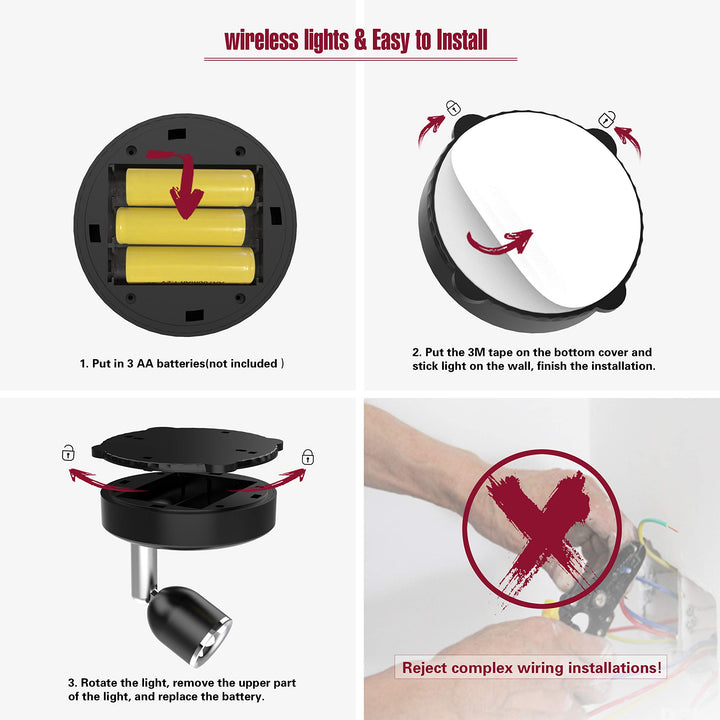 wireless lights & Easy to Install

1. Put in 3 AA batteries(not included )

2. Put the 3M tape on the bottom cover and stick light on the wall, finish the installation.

3. Rotate the light, remove the upper part of the light, and replace the battery.

Reject complex wiring installations!