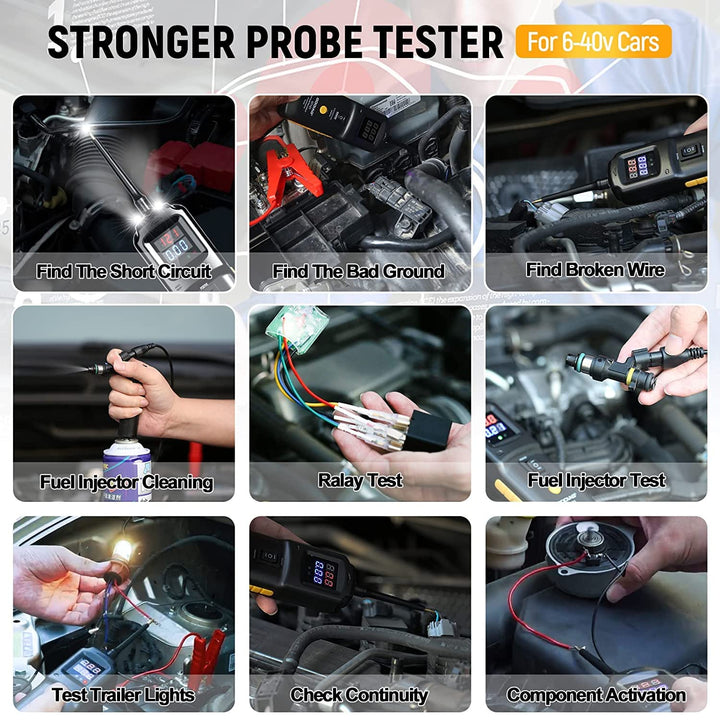 STRONGER PROBE TESTER For 6-40v Cars

Find The Short Circuit

Find The Bad Ground

Find Broken Wire

Fuel Injector Cleaning

Ralay Test

Fuel Injector Test

Test Trailer Lights

Check Continuity

Component Activation