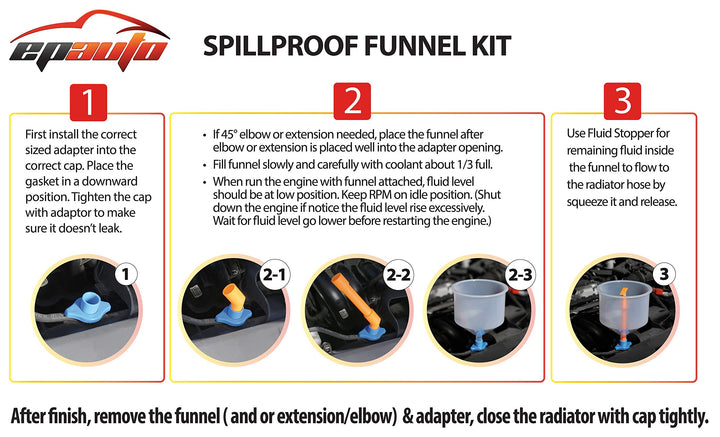 epauto

SPILLPROOF FUNNEL KIT

1

First install the correct sized adapter into the correct cap. Place the gasket in a downward position. Tighten the cap with adaptor to make sure it doesn't leak.

1

2

• If 45° elbow or extension needed, place the funnel after elbow or extension is placed well into the adapter opening.
• Fill funnel slowly and carefully with coolant about 1/3 full.
• When run the engine with funnel attached, fluid level should be at low position. Keep RPM on idle position. (Shut down the engine if notice the fluid level rise excessively. Wait for fluid level go lower before restarting the engine.)

2-1

2-2

2-3

3

Use Fluid Stopper for remaining fluid inside the funnel to flow to the radiator hose by squeeze it and release.

3

After finish, remove the funnel ( and or extension/elbow) & adapter, close the radiator with cap tightly.