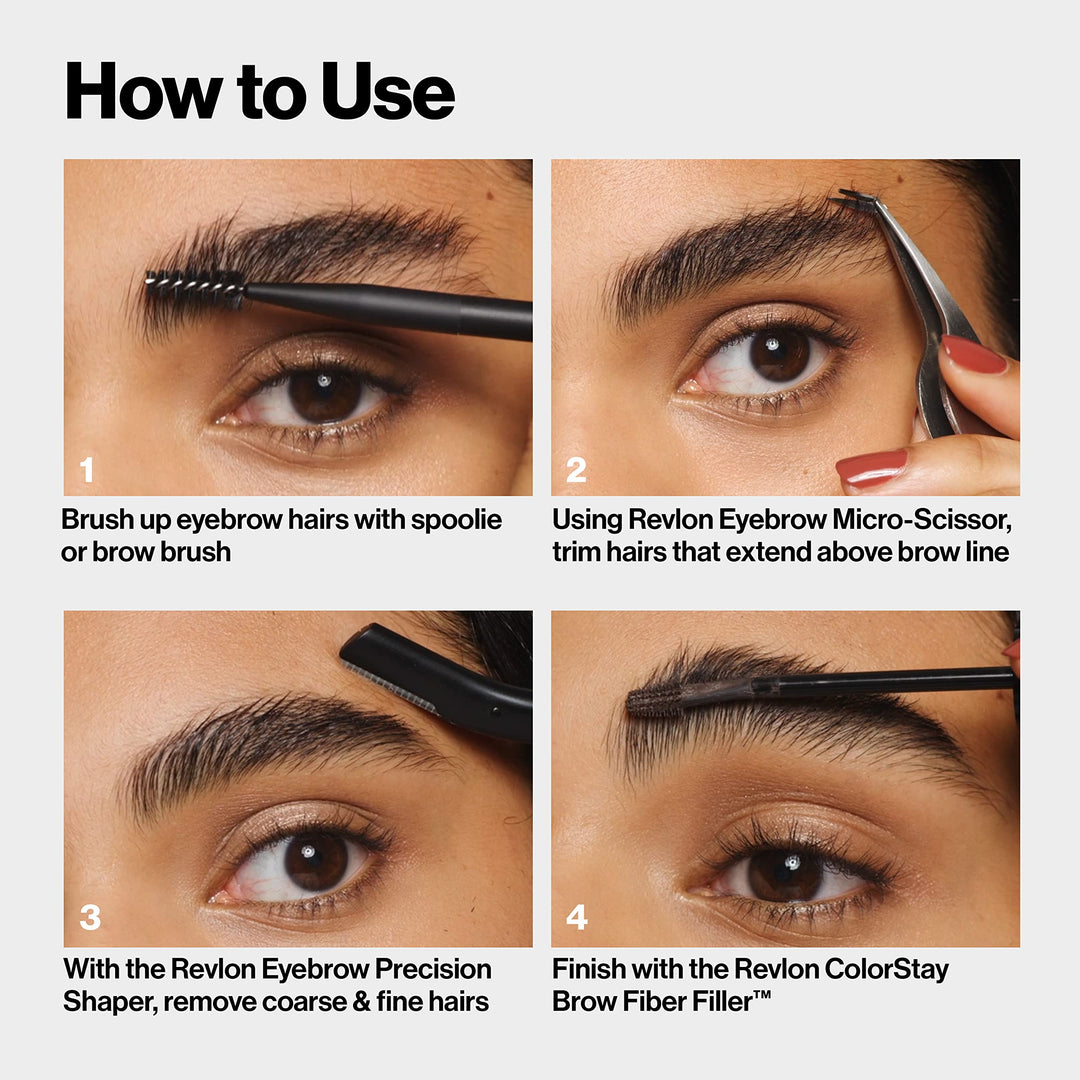 How to Use

1

Brush up eyebrow hairs with spoolie or brow brush

2

Using Revlon Eyebrow Micro-Scissor, trim hairs that extend above brow line

3

With the Revlon Eyebrow Precision Shaper, remove coarse & fine hairs

4

Finish with the Revlon ColorStay Brow Fiber Filler™