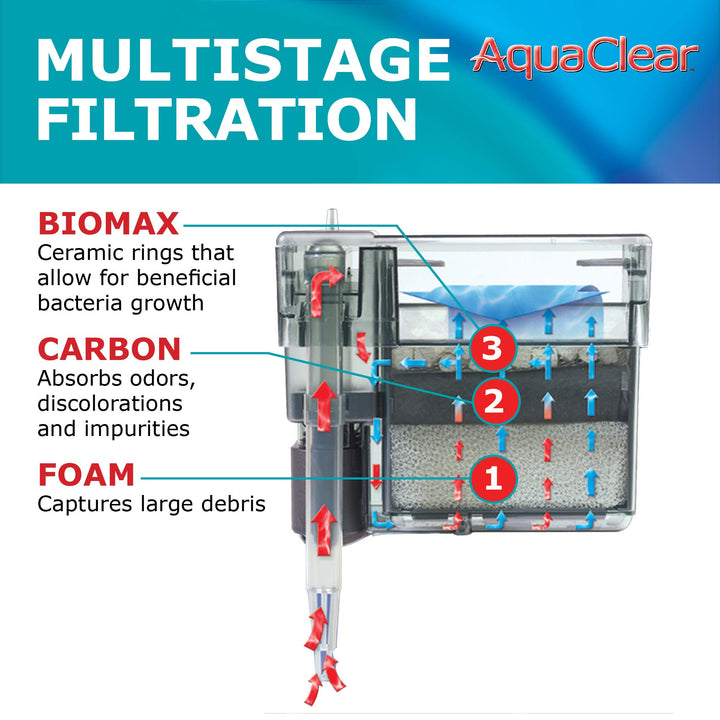 MULTISTAGE FILTRATION

AquaClear

BIOMAX
Ceramic rings that allow for beneficial bacteria growth

CARBON
Absorbs odors, discolorations and impurities

FOAM
Captures large debris

3

2

1