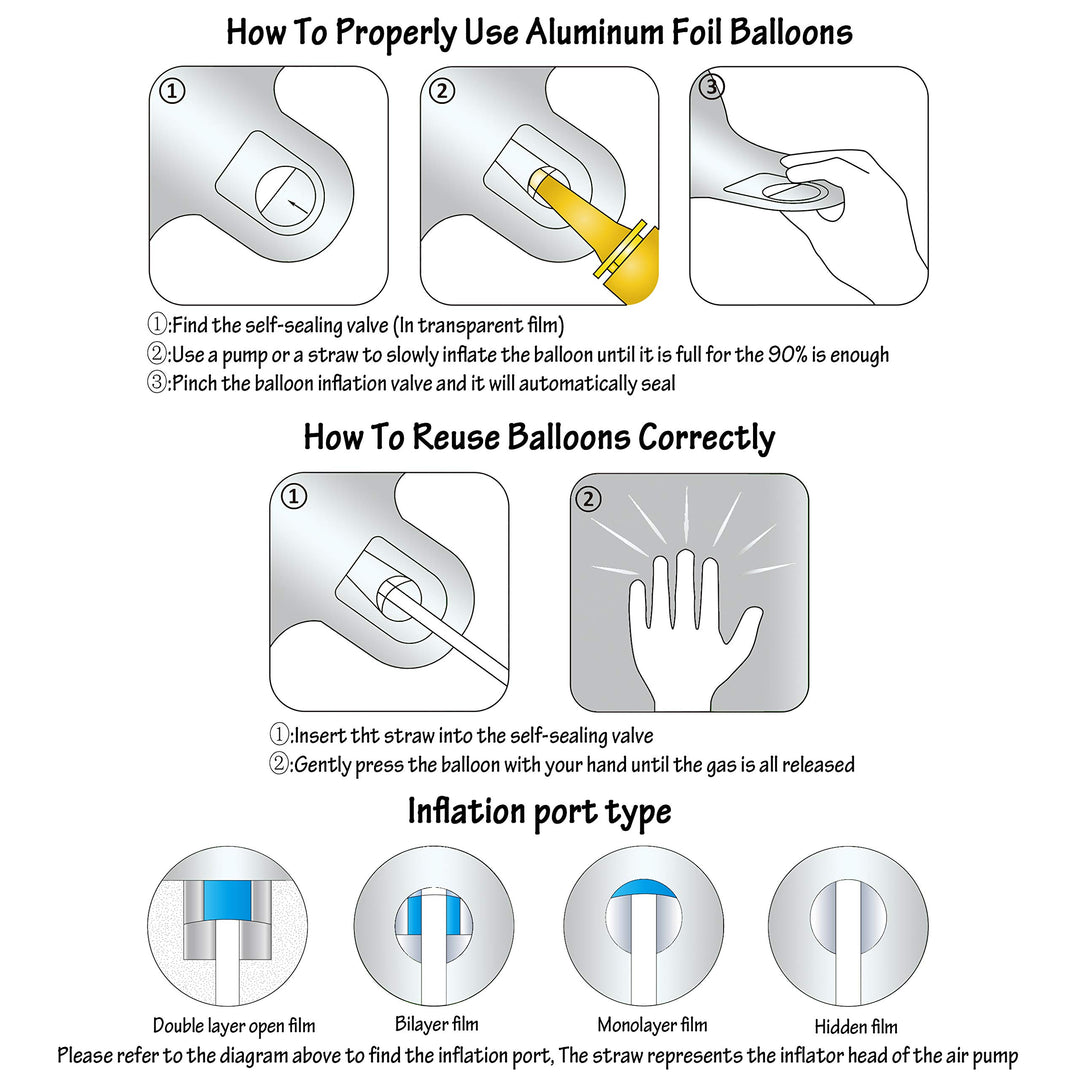 How To Properly Use Aluminum Foil Balloons

①

②

③

①:Find the self-sealing valve (In transparent film)
②:Use a pump or a straw to slowly inflate the balloon until it is full for the 90% is enough
③:Pinch the balloon inflation valve and it will automatically seal

How To Reuse Balloons Correctly

①

②

①:Insert tht straw into the self-sealing valve
②:Gently press the balloon with your hand until the gas is all released

Inflation port type

Double layer open film

Bilayer film

Monolayer film

Hidden film

Please refer to the diagram above to find the inflation port, The straw represents the inflator head of the air pump