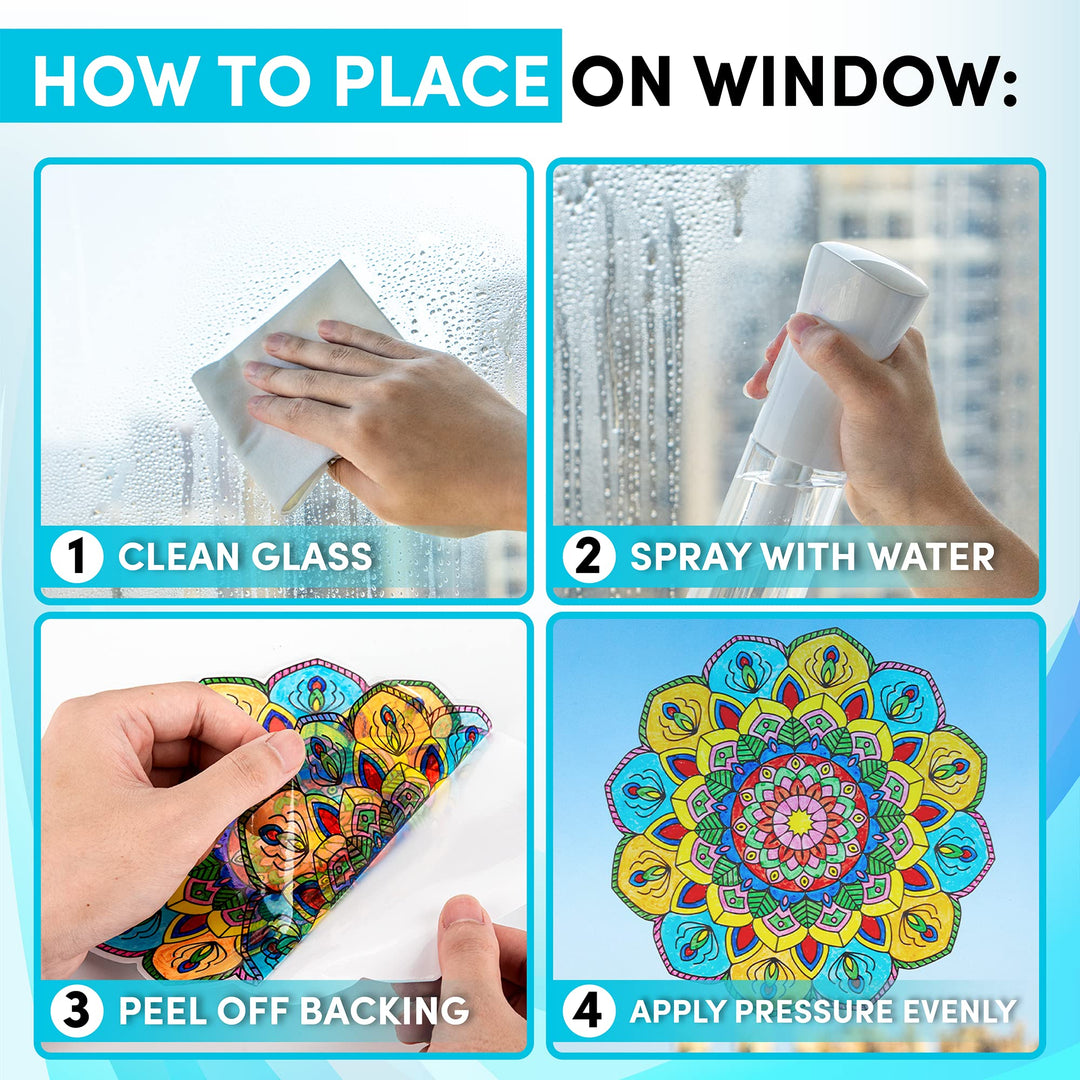 HOW TO PLACE ON WINDOW:

1 CLEAN GLASS

2 SPRAY WITH WATER

3 PEEL OFF BACKING

4 APPLY PRESSURE EVENLY