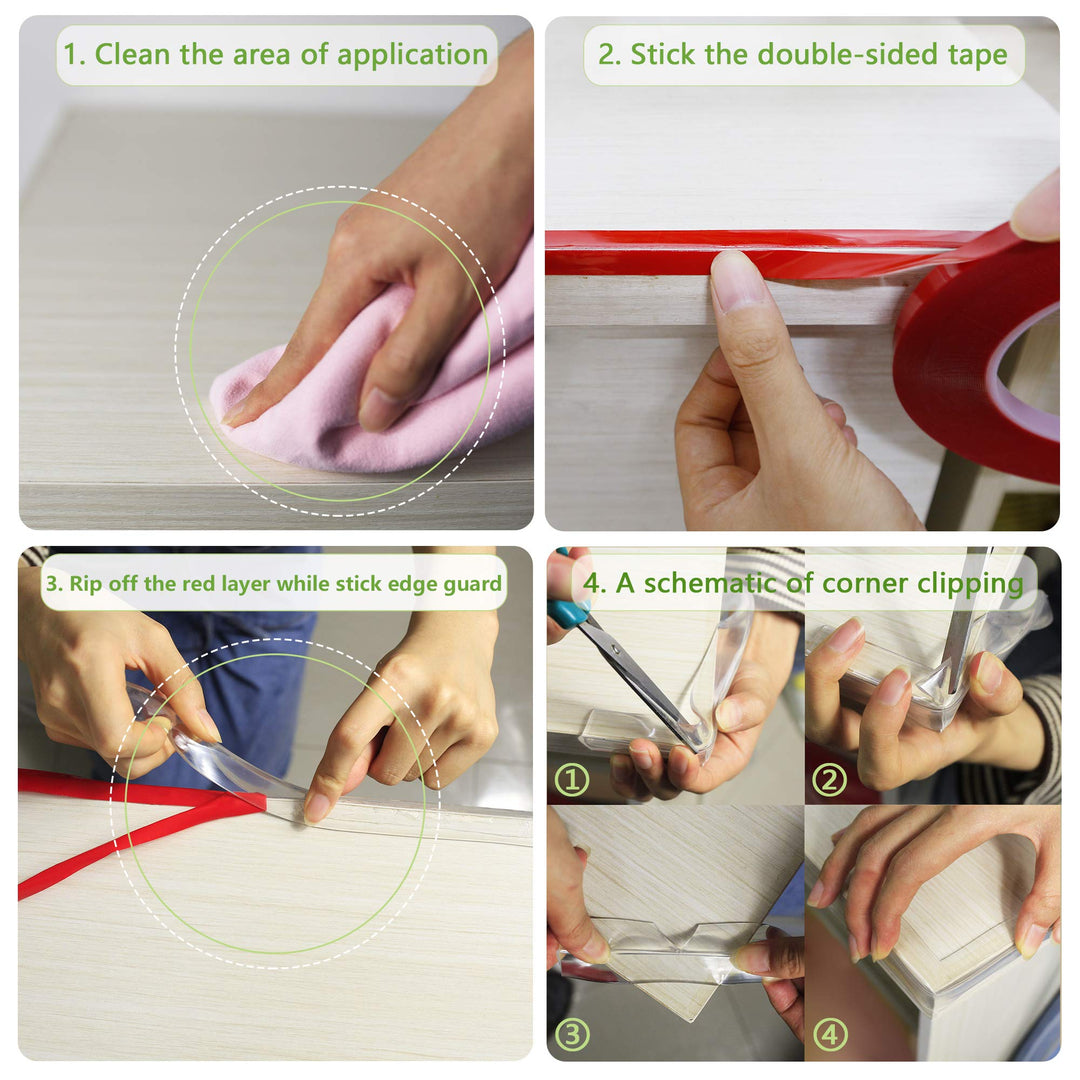 1. Clean the area of application

2. Stick the double-sided tape

3. Rip off the red layer while stick edge guard

4. A schematic of corner clipping

①

②

③

④