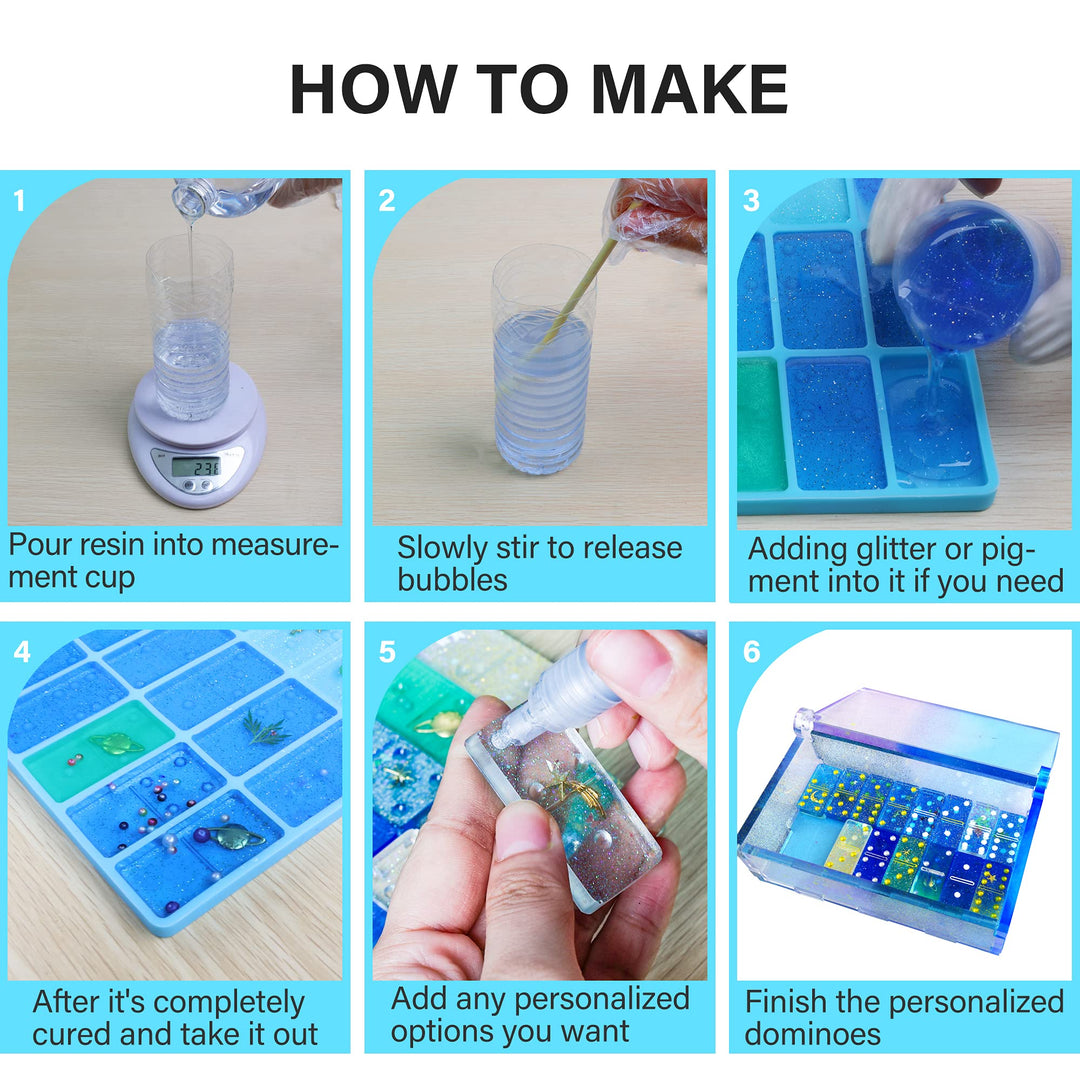 HOW TO MAKE

1

Pour resin into measurement cup

2

Slowly stir to release bubbles

3

Adding glitter or pigment into it if you need

4

After it's completely cured and take it out

5

Add any personalized options you want

6

Finish the personalized dominoes