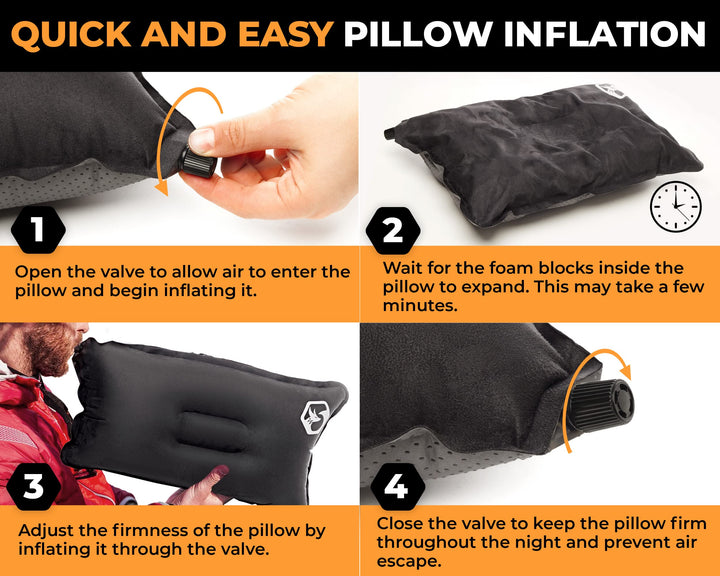 QUICK AND EASY PILLOW INFLATION

1

Open the valve to allow air to enter the pillow and begin inflating it.

2

Wait for the foam blocks inside the pillow to expand. This may take a few minutes.

3

Adjust the firmness of the pillow by inflating it through the valve.

4

Close the valve to keep the pillow firm throughout the night and prevent air escape.