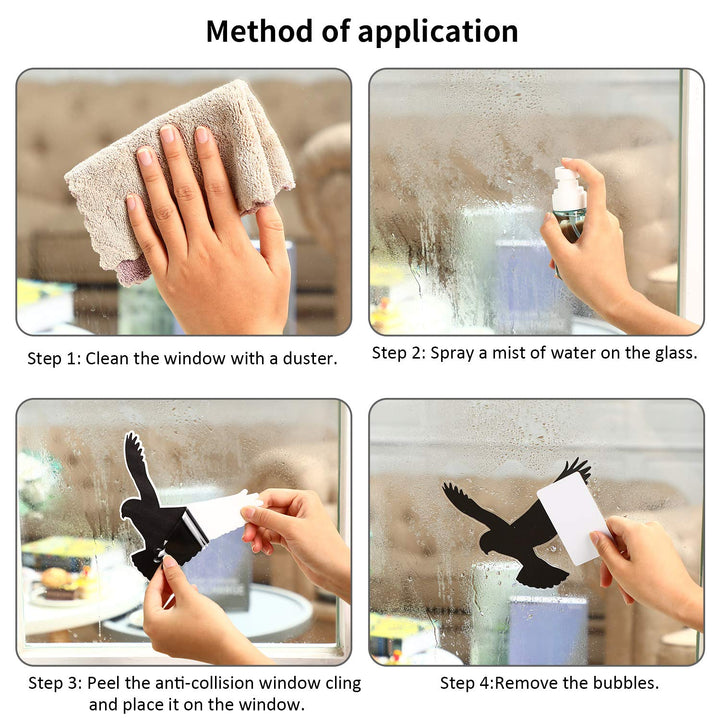 Method of application

Step 1: Clean the window with a duster.

Step 2: Spray a mist of water on the glass.

Step 3: Peel the anti-collision window cling and place it on the window.

Step 4:Remove the bubbles.