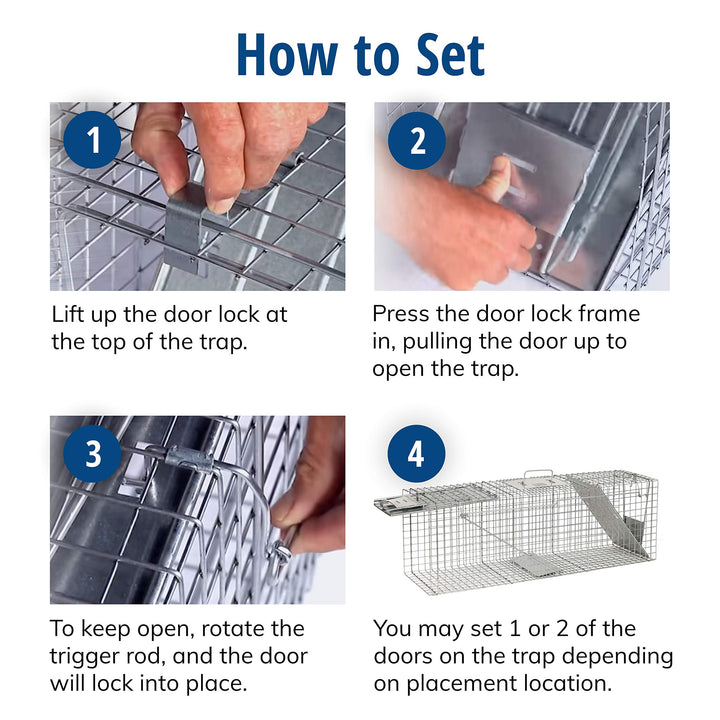 How to Set

1

Lift up the door lock at the top of the trap.

2

Press the door lock frame in, pulling the door up to open the trap.

3

To keep open, rotate the trigger rod, and the door will lock into place.

4

You may set 1 or 2 of the doors on the trap depending on placement location.