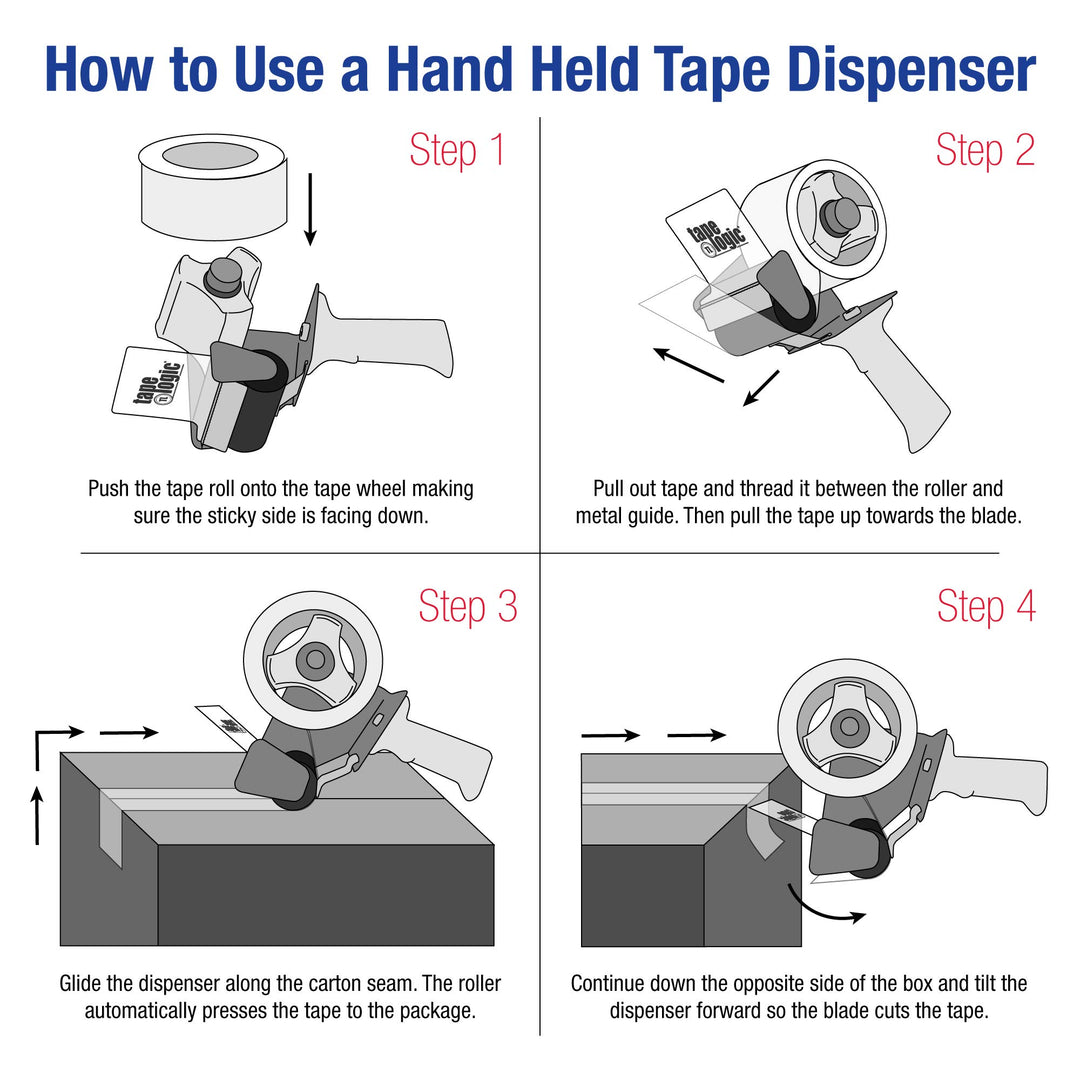 How to Use a Hand Held Tape Dispenser

Step 1

tape logic

Push the tape roll onto the tape wheel making sure the sticky side is facing down.

Step 2

tape logic

Pull out tape and thread it between the roller and metal guide. Then pull the tape up towards the blade.

Step 3

Glide the dispenser along the carton seam. The roller automatically presses the tape to the package.

Step 4

Continue down the opposite side of the box and tilt the dispenser forward so the blade cuts the tape.