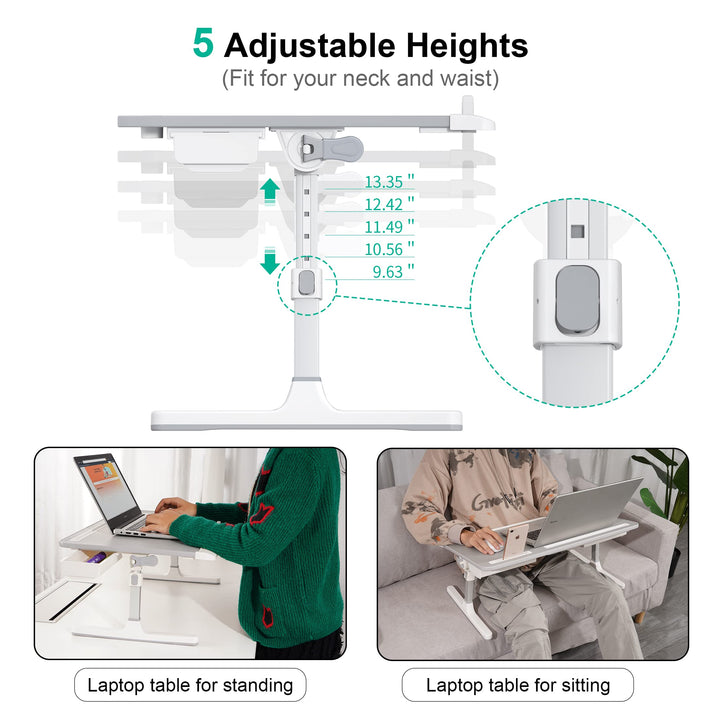 5 Adjustable Heights
(Fit for your neck and waist)

13.35 "
12.42 "
11.49 "
10.56 "
9.63 "

Laptop table for standing

Laptop table for sitting