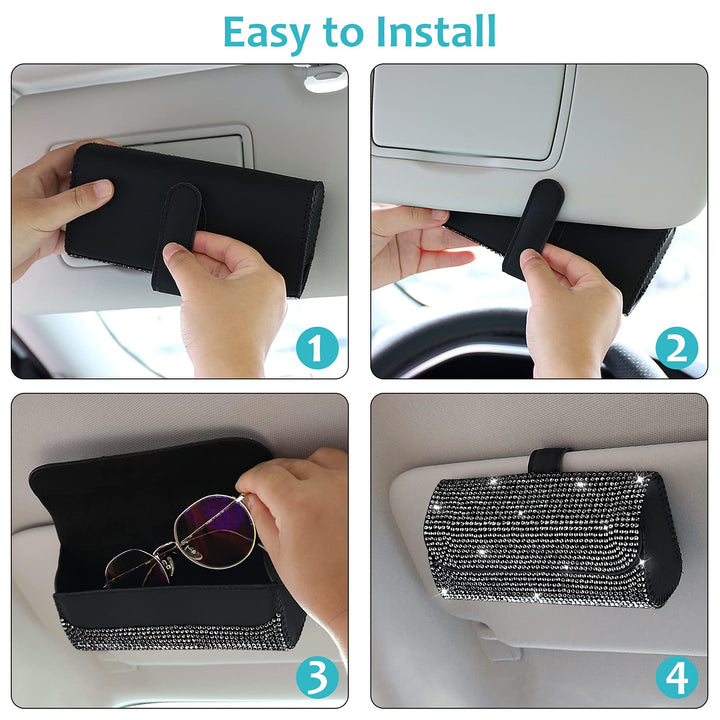 Easy to Install

1

2

3

4