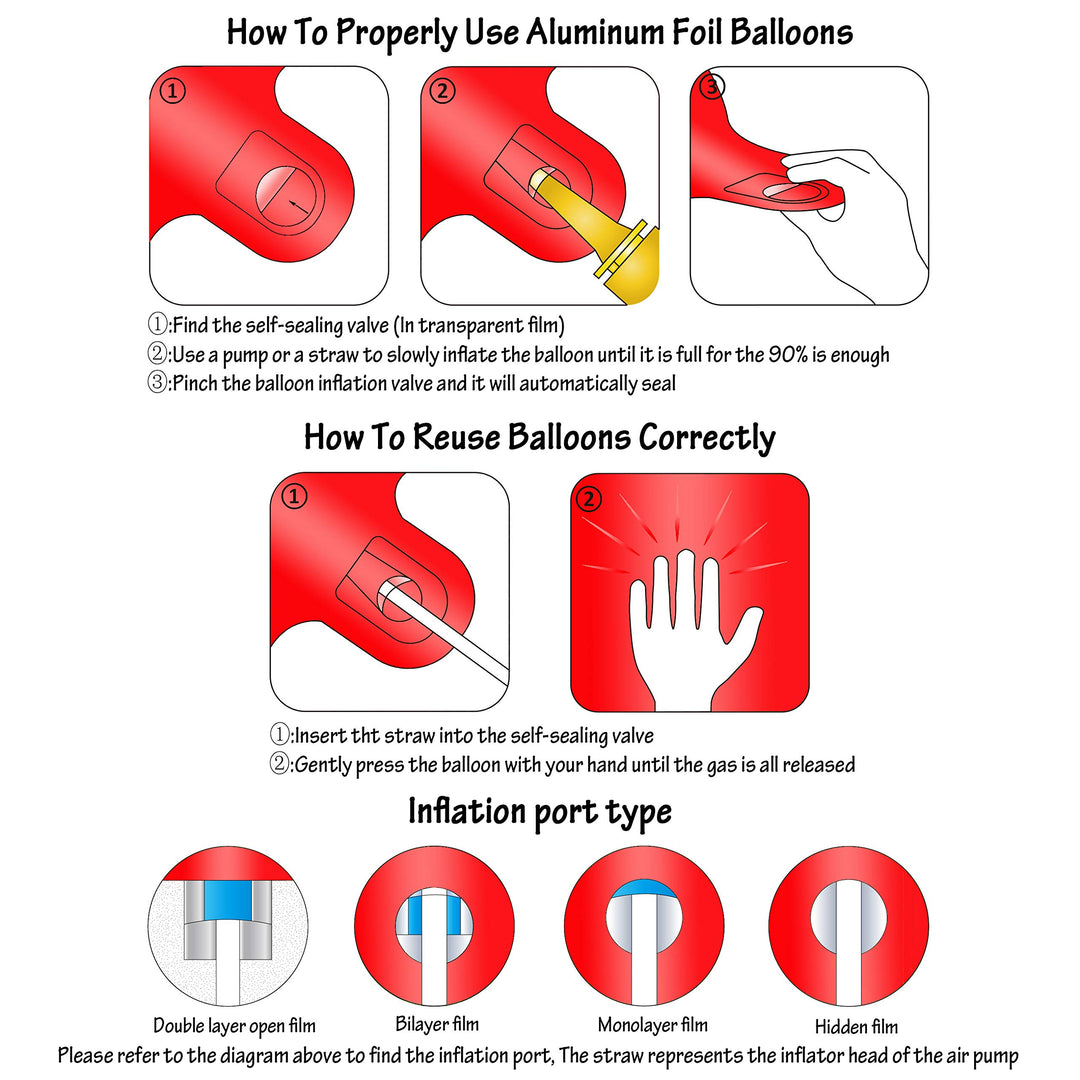 How To Properly Use Aluminum Foil Balloons

①

②

③

①:Find the self-sealing valve (In transparent film)
②:Use a pump or a straw to slowly inflate the balloon until it is full for the 90% is enough
③:Pinch the balloon inflation valve and it will automatically seal

How To Reuse Balloons Correctly

①

②

①:Insert tht straw into the self-sealing valve
②:Gently press the balloon with your hand until the gas is all released

Inflation port type

Double layer open film

Bilayer film

Monolayer film

Hidden film

Please refer to the diagram above to find the inflation port, The straw represents the inflator head of the air pump