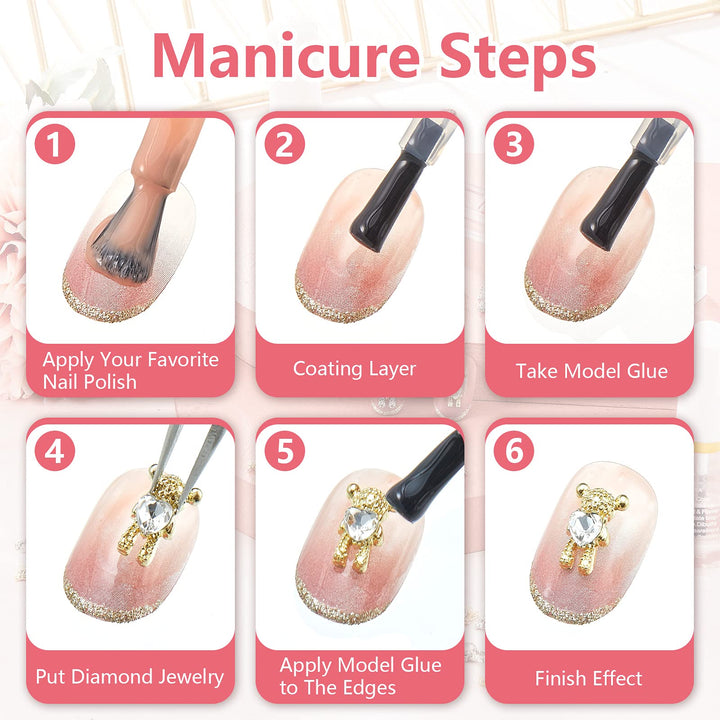 Manicure Steps

1
Apply Your Favorite Nail Polish

2
Coating Layer

3
Take Model Glue

4
Put Diamond Jewelry

5
Apply Model Glue to The Edges

6
Finish Effect