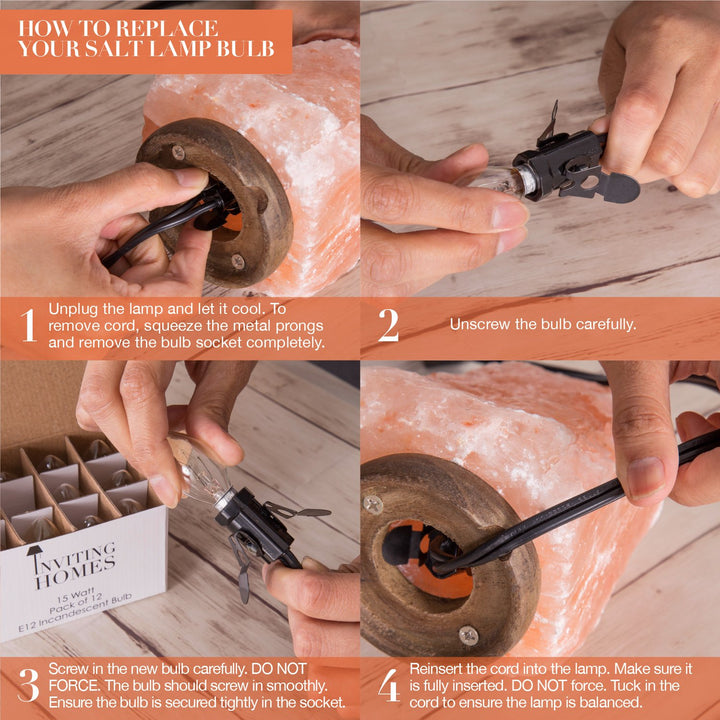 HOW TO REPLACE YOUR SALT LAMP BULB

1 Unplug the lamp and let it cool. To remove cord, squeeze the metal prongs and remove the bulb socket completely.

2 Unscrew the bulb carefully.

INVITING HOMES
15 Watt
Pack of 12
E12 Incandescent Bulb

3 Screw in the new bulb carefully. DO NOT FORCE. The bulb should screw in smoothly. Ensure the bulb is secured tightly in the socket.

4 Reinsert the cord into the lamp. Make sure it is fully inserted. DO NOT force. Tuck in the cord to ensure the lamp is balanced.