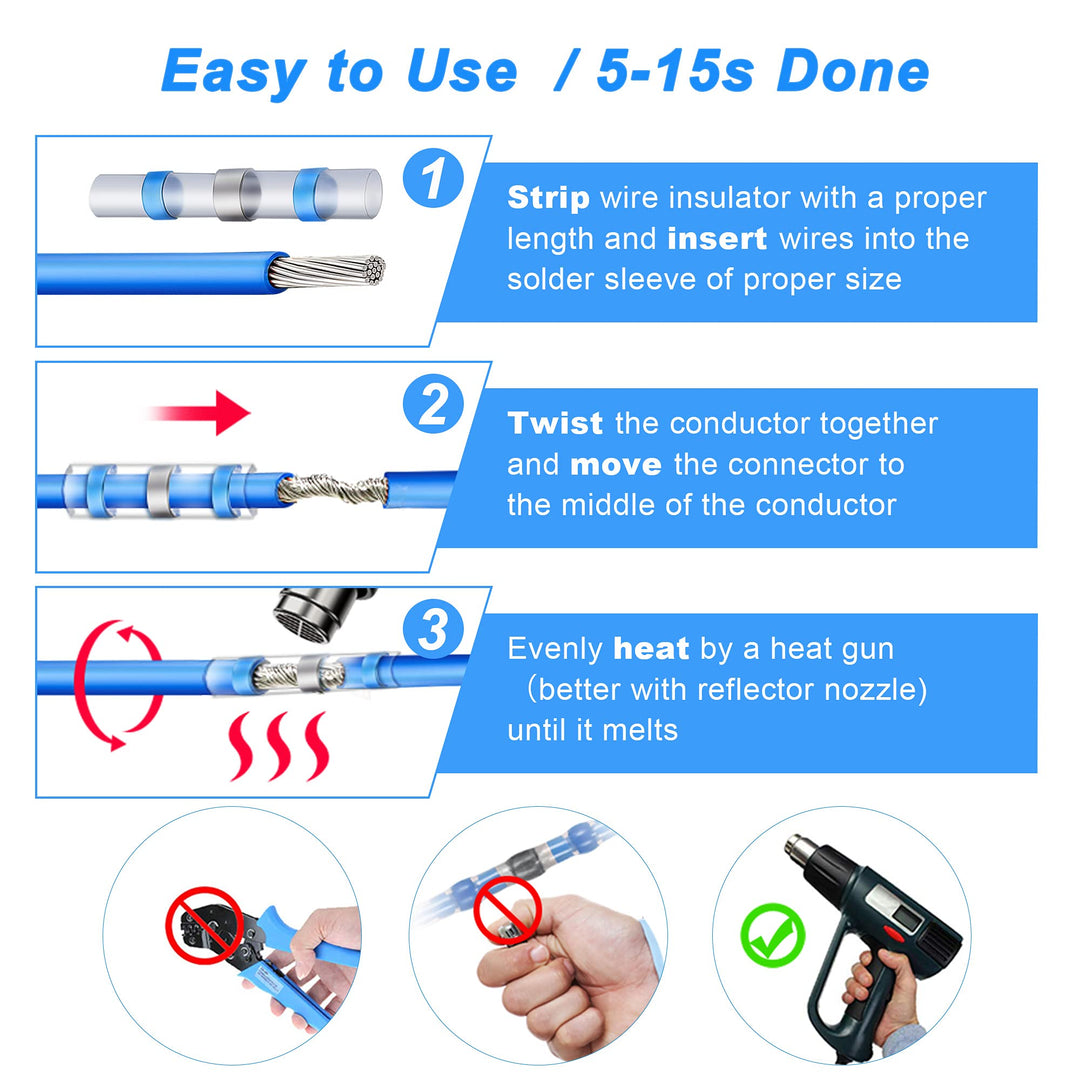 Easy to Use / 5-15s Done

1

Strip wire insulator with a proper length and insert wires into the solder sleeve of proper size

2

Twist the conductor together and move the connector to the middle of the conductor

3

Evenly heat by a heat gun （better with reflector nozzle) until it melts