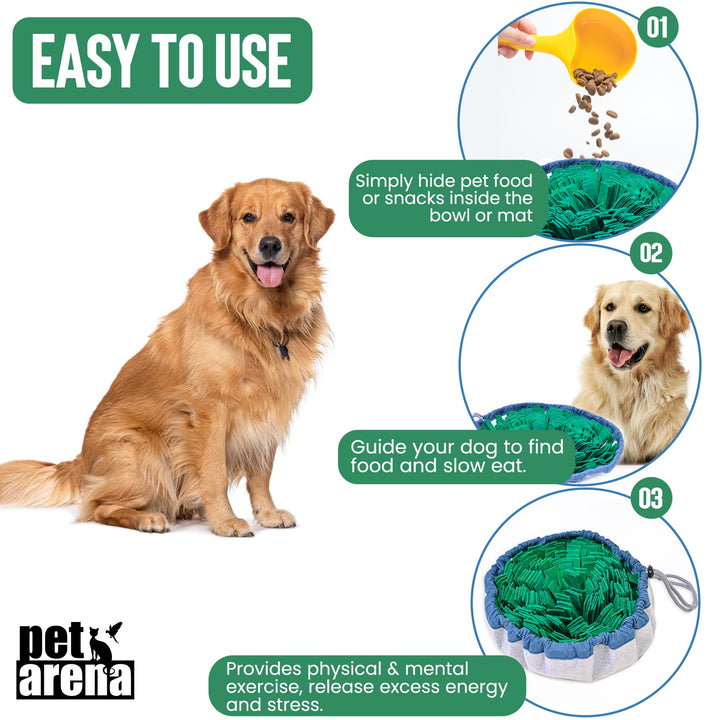 EASY TO USE

01

Simply hide pet food or snacks inside the bowl or mat

02

Guide your dog to find food and slow eat.

03

Provides physical & mental exercise, release excess energy and stress.

pet arena