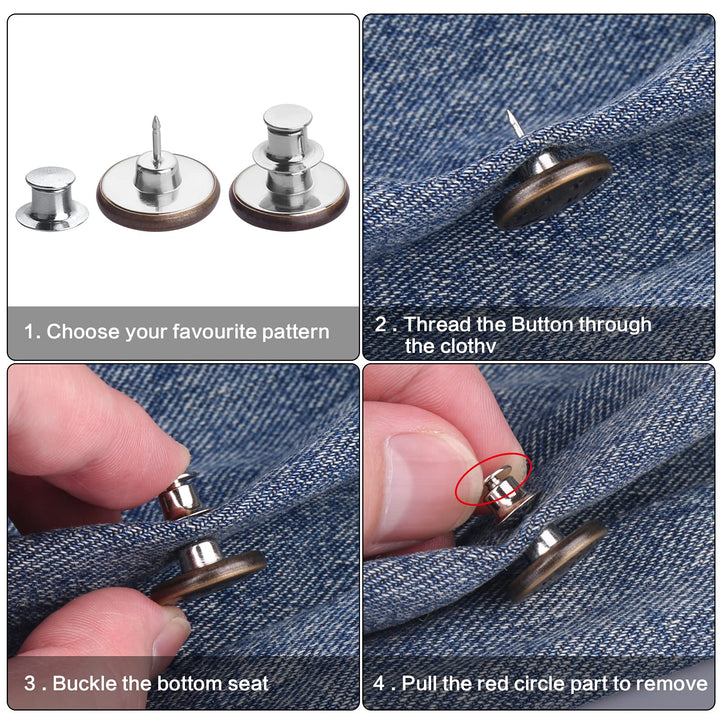 1. Choose your favourite pattern

2 . Thread the Button through the clothv

3 . Buckle the bottom seat

4 . Pull the red circle part to remove