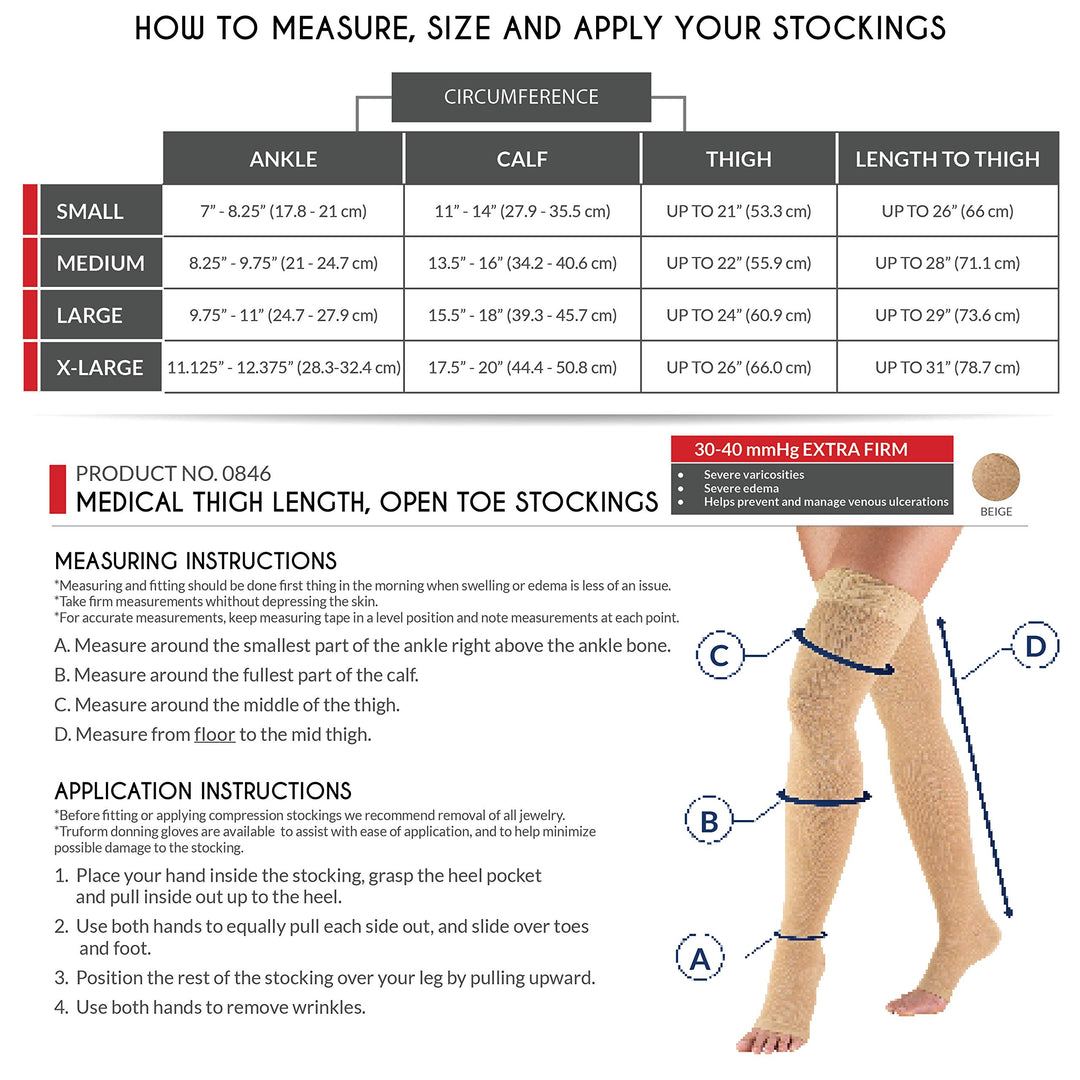 HOW TO MEASURE, SIZE AND APPLY YOUR STOCKINGS

CIRCUMFERENCE

| | ANKLE | CALF | THIGH | LENGTH TO THIGH |
|---|---|---|---|---|
| SMALL | 7" - 8.25" (17.8 - 21 cm) | 11" - 14" (27.9 - 35.5 cm) | UP TO 21" (53.3 cm) | UP TO 26" (66 cm) |
| MEDIUM | 8.25" - 9.75" (21 - 24.7 cm) | 13.5" - 16" (34.2 - 40.6 cm) | UP TO 22" (55.9 cm) | UP TO 28" (71.1 cm) |
| LARGE | 9.75" - 11" (24.7 - 27.9 cm) | 15.5" - 18" (39.3 - 45.7 cm) | UP TO 24" (60.9 cm) | UP TO 29" (73.6 cm) |
| X-LARGE | 11.125" - 12.375" (28.3-32.4 cm) | 17.5" - 20" (44.4 - 50.8 cm) | UP TO 26" (66.0 cm) | UP TO 31" (78.7 cm) |

PRODUCT NO. 0846
MEDICAL THIGH LENGTH, OPEN TOE STOCKINGS

30-40 mmHg EXTRA FIRM
• Severe varicosities
• Severe edema
• Helps prevent and manage venous ulcerations

BEIGE

MEASURING INSTRUCTIONS
*Measuring and fitting should be done first thing in the morning when swelling or edema is less of an issue.
*Take firm measurements whithout depressing the skin.
*For accurate measurements, keep measuring tape in a level position and note measurements at each point.
A. Measure around the smallest part of the ankle right above the ankle bone.
B. Measure around the fullest part of the calf.
C. Measure around the middle of the thigh.
D. Measure from floor to the mid thigh.

APPLICATION INSTRUCTIONS
*Before fitting or applying compression stockings we recommend removal of all jewelry.
*Truform donning gloves are available to assist with ease of application, and to help minimize possible damage to the stocking.
1. Place your hand inside the stocking, grasp the heel pocket and pull inside out up to the heel.
2. Use both hands to equally pull each side out, and slide over toes and foot.
3. Position the rest of the stocking over your leg by pulling upward.
4. Use both hands to remove wrinkles.

C
D
B
A