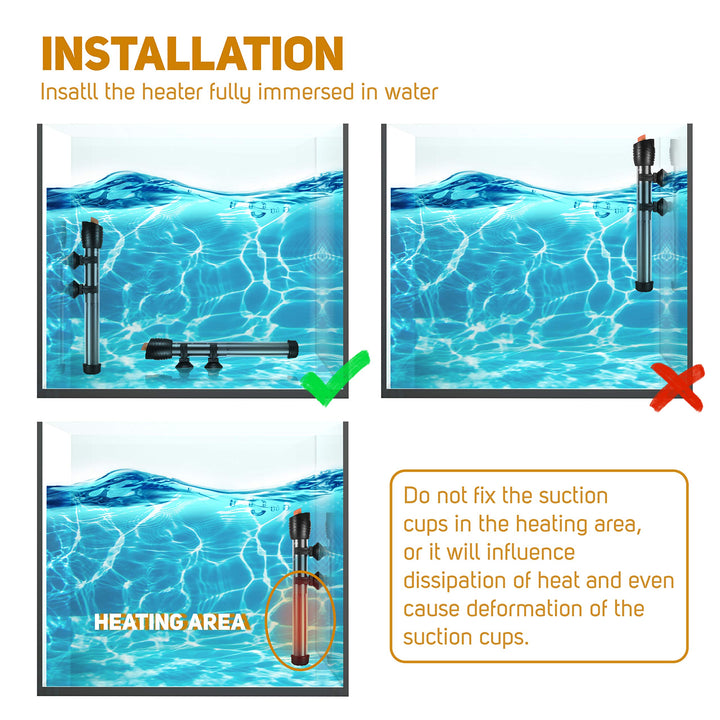 INSTALLATION
Insatll the heater fully immersed in water

HEATING AREA

Do not fix the suction cups in the heating area, or it will influence dissipation of heat and even cause deformation of the suction cups.