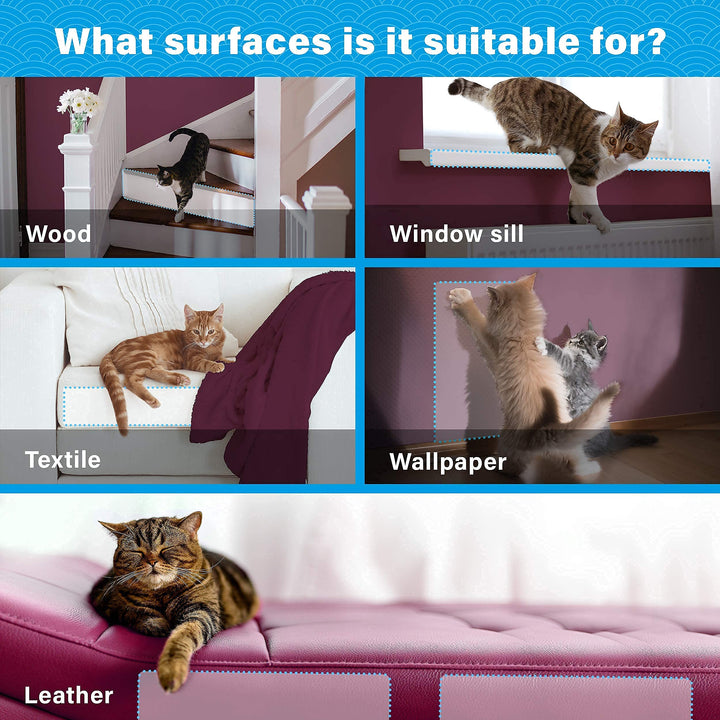 What surfaces is it suitable for?

Wood

Window sill

Textile

Wallpaper

Leather