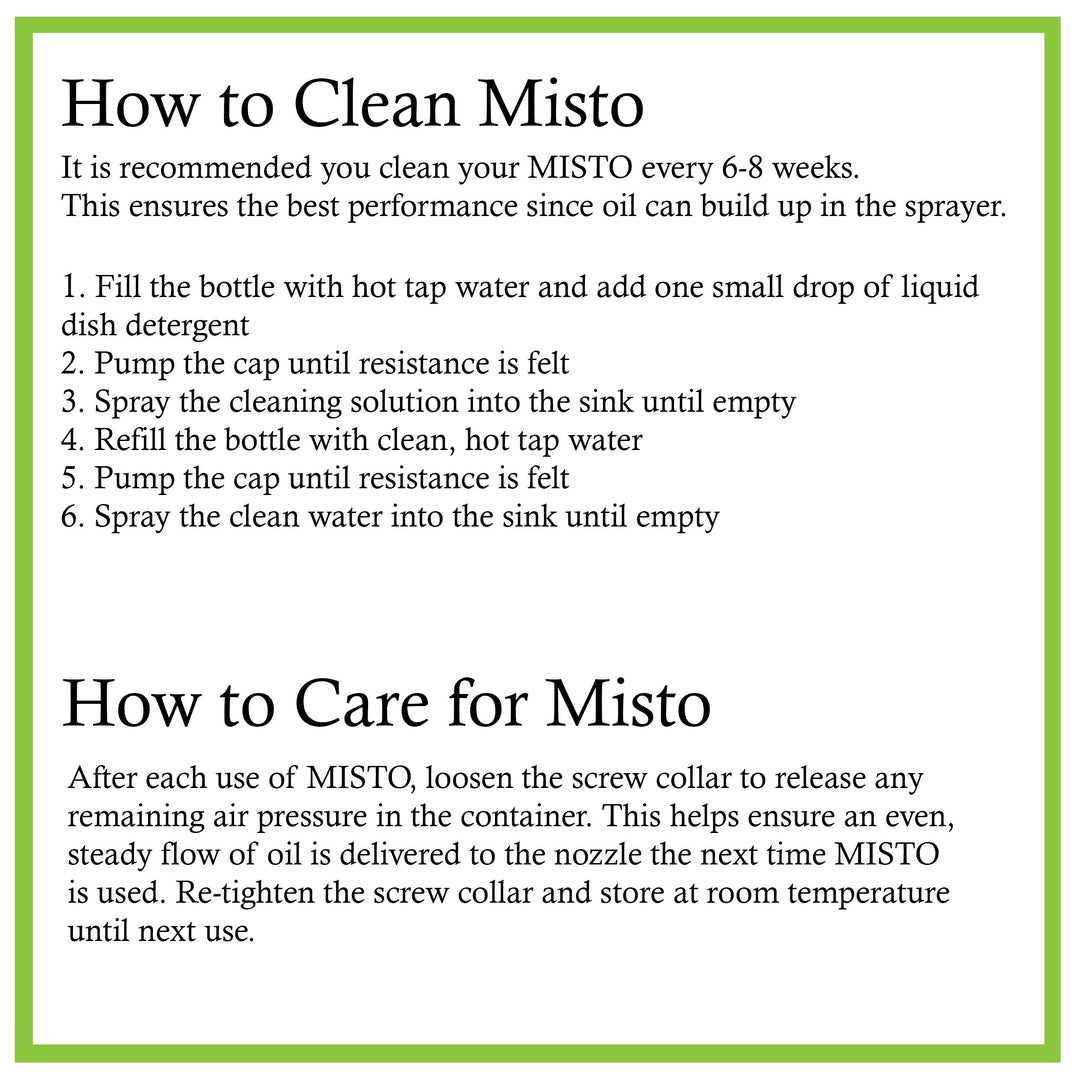 How to Clean Misto

It is recommended you clean your MISTO every 6-8 weeks.
This ensures the best performance since oil can build up in the sprayer.

1. Fill the bottle with hot tap water and add one small drop of liquid dish detergent
2. Pump the cap until resistance is felt
3. Spray the cleaning solution into the sink until empty
4. Refill the bottle with clean, hot tap water
5. Pump the cap until resistance is felt
6. Spray the clean water into the sink until empty

How to Care for Misto

After each use of MISTO, loosen the screw collar to release any remaining air pressure in the container. This helps ensure an even, steady flow of oil is delivered to the nozzle the next time MISTO is used. Re-tighten the screw collar and store at room temperature until next use.