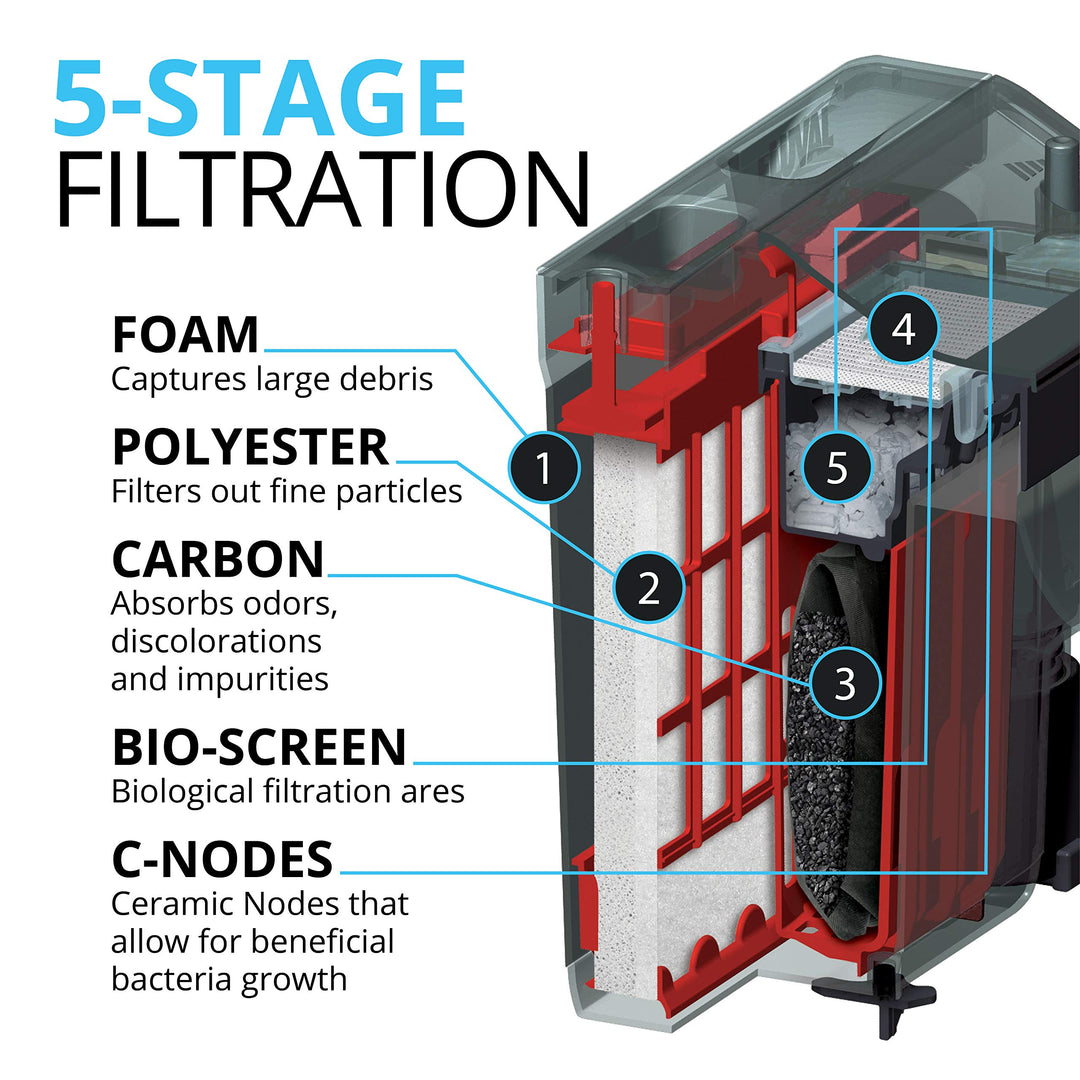 5-STAGE
FILTRATION

FOAM
Captures large debris

POLYESTER
Filters out fine particles

CARBON
Absorbs odors, discolorations and impurities

BIO-SCREEN
Biological filtration ares

C-NODES
Ceramic Nodes that allow for beneficial bacteria growth

1

2

3

4

5