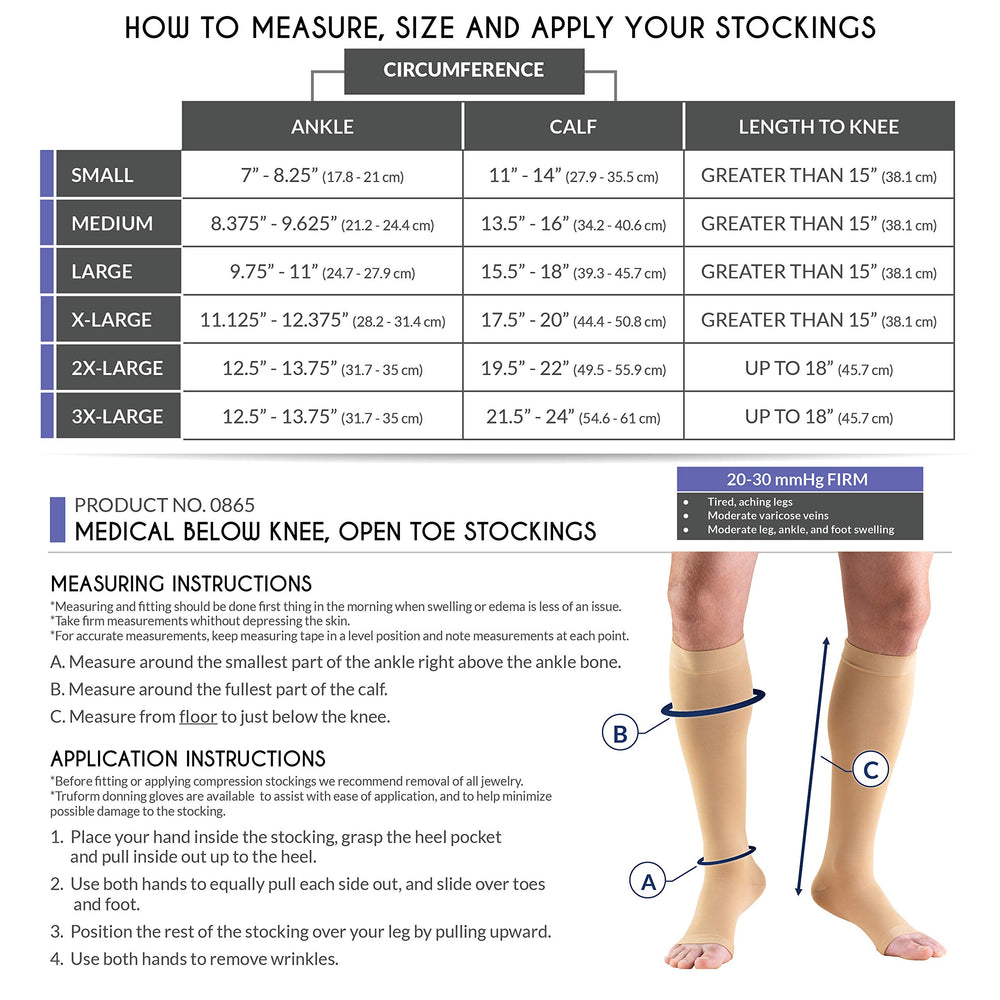 HOW TO MEASURE, SIZE AND APPLY YOUR STOCKINGS

CIRCUMFERENCE

| | ANKLE | CALF | LENGTH TO KNEE |
|---|---|---|---|
| SMALL | 7" - 8.25" (17.8 - 21 cm) | 11" - 14" (27.9 - 35.5 cm) | GREATER THAN 15" (38.1 cm) |
| MEDIUM | 8.375" - 9.625" (21.2 - 24.4 cm) | 13.5" - 16" (34.2 - 40.6 cm) | GREATER THAN 15" (38.1 cm) |
| LARGE | 9.75" - 11" (24.7 - 27.9 cm) | 15.5" - 18" (39.3 - 45.7 cm) | GREATER THAN 15" (38.1 cm) |
| X-LARGE | 11.125" - 12.375" (28.2 - 31.4 cm) | 17.5" - 20" (44.4 - 50.8 cm) | GREATER THAN 15" (38.1 cm) |
| 2X-LARGE | 12.5" - 13.75" (31.7 - 35 cm) | 19.5" - 22" (49.5 - 55.9 cm) | UP TO 18" (45.7 cm) |
| 3X-LARGE | 12.5" - 13.75" (31.7 - 35 cm) | 21.5" - 24" (54.6 - 61 cm) | UP TO 18" (45.7 cm) |

PRODUCT NO. 0865
MEDICAL BELOW KNEE, OPEN TOE STOCKINGS

20-30 mmHg FIRM
• Tired, aching legs
• Moderate varicose veins
• Moderate leg, ankle, and foot swelling

MEASURING INSTRUCTIONS
*Measuring and fitting should be done first thing in the morning when swelling or edema is less of an issue.
*Take firm measurements whithout depressing the skin.
*For accurate measurements, keep measuring tape in a level position and note measurements at each point.

A. Measure around the smallest part of the ankle right above the ankle bone.
B. Measure around the fullest part of the calf.
C. Measure from floor to just below the knee.

APPLICATION INSTRUCTIONS
*Before fitting or applying compression stockings we recommend removal of all jewelry.
*Truform donning gloves are available to assist with ease of application, and to help minimize possible damage to the stocking.

1. Place your hand inside the stocking, grasp the heel pocket and pull inside out up to the heel.
2. Use both hands to equally pull each side out, and slide over toes and foot.
3. Position the rest of the stocking over your leg by pulling upward.
4. Use both hands to remove wrinkles.

B
C
A