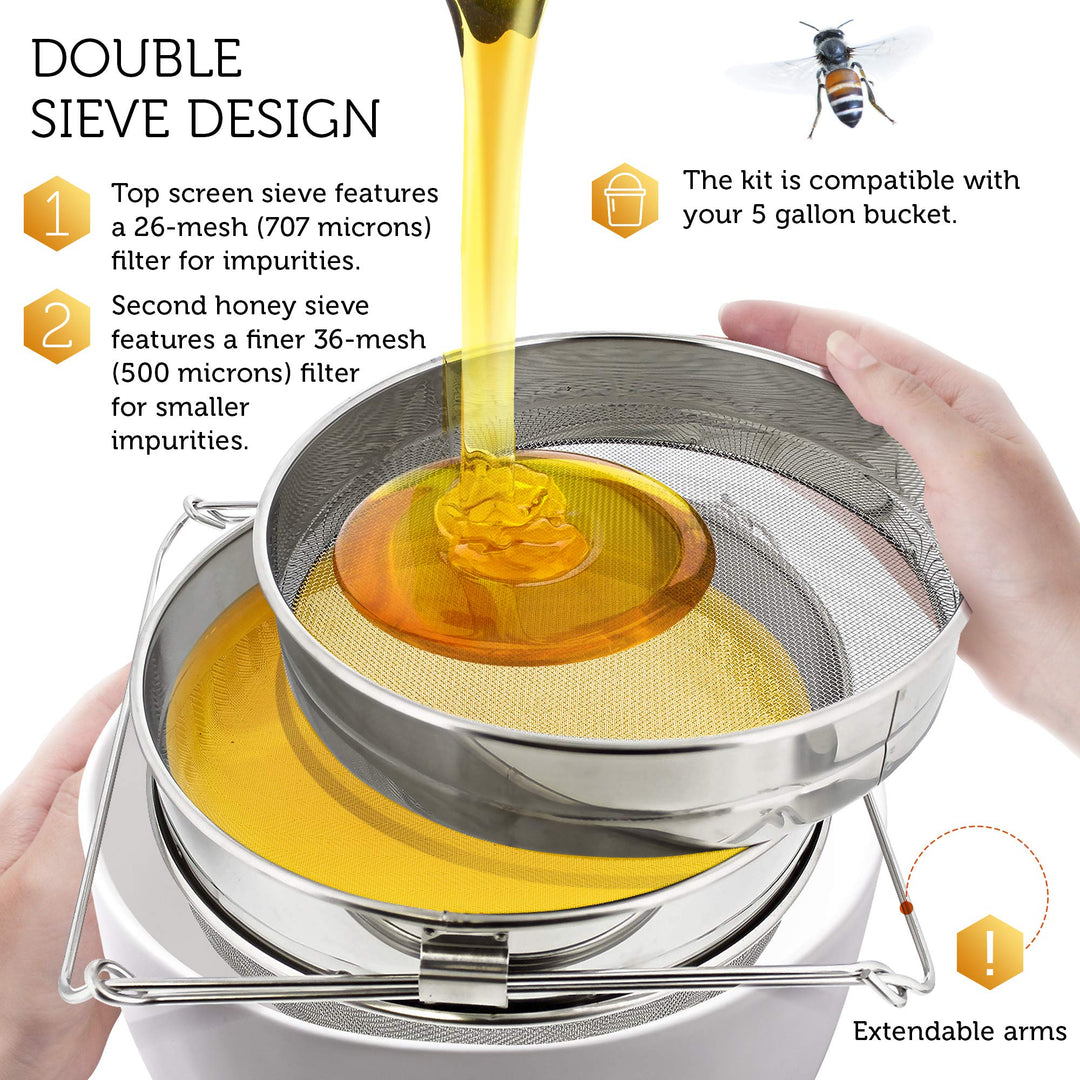 DOUBLE SIEVE DESIGN

1 Top screen sieve features a 26-mesh (707 microns) filter for impurities.

2 Second honey sieve features a finer 36-mesh (500 microns) filter for smaller impurities.

The kit is compatible with your 5 gallon bucket.

!

Extendable arms