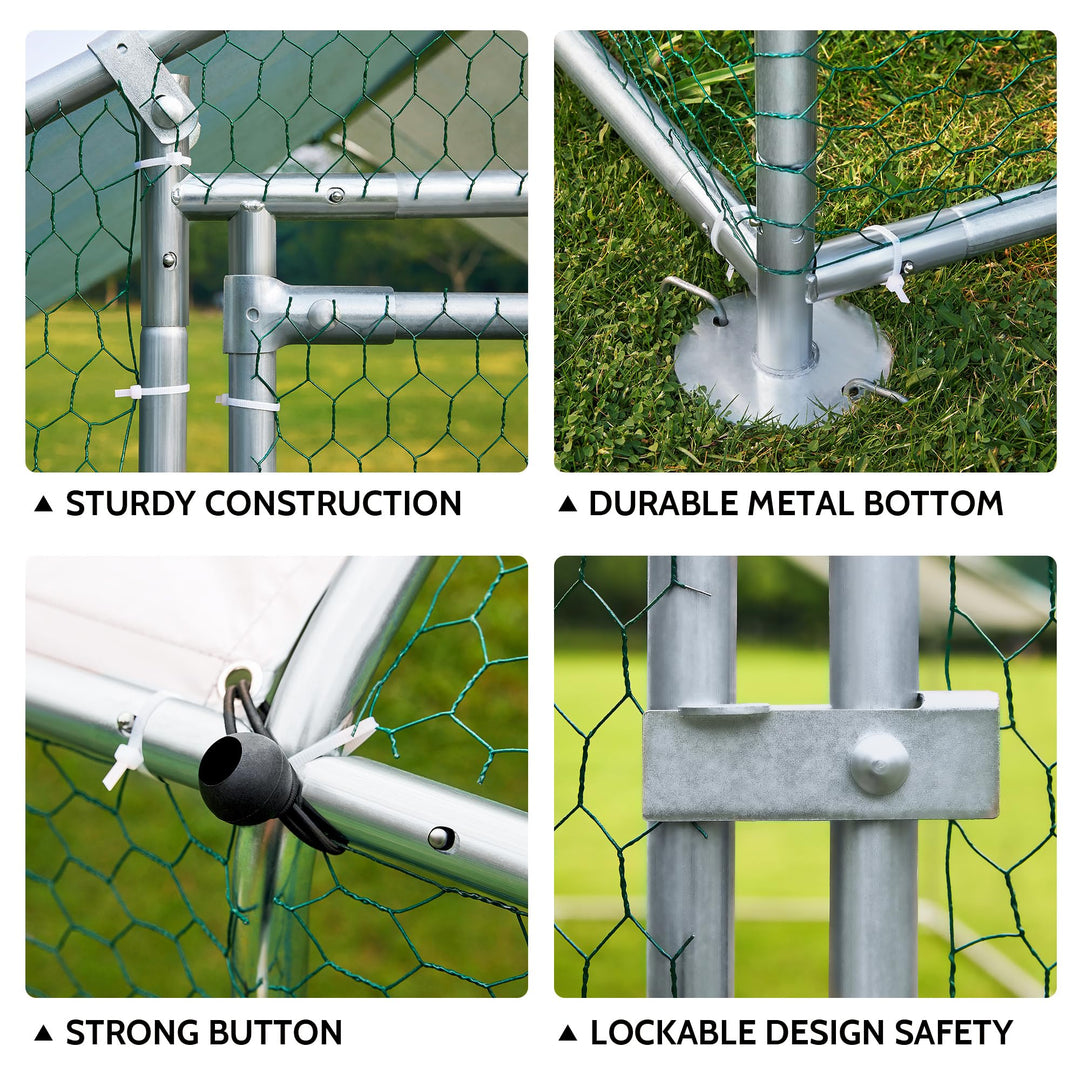 ▲ STURDY CONSTRUCTION

▲ DURABLE METAL BOTTOM

▲ STRONG BUTTON

▲ LOCKABLE DESIGN SAFETY