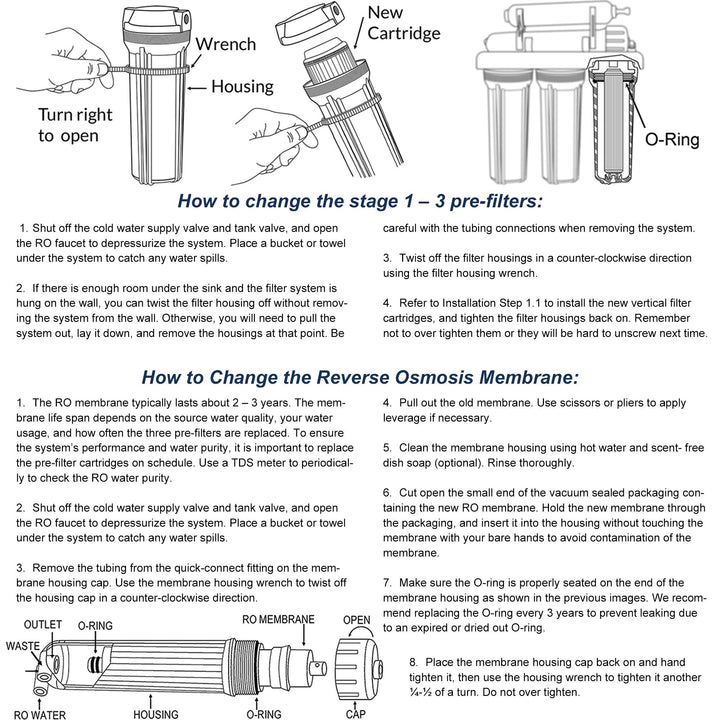 Wrench
Housing
Turn right to open

New Cartridge

O-Ring

How to change the stage 1 – 3 pre-filters:

1. Shut off the cold water supply valve and tank valve, and open the RO faucet to depressurize the system. Place a bucket or towel under the system to catch any water spills.

2. If there is enough room under the sink and the filter system is hung on the wall, you can twist the filter housing off without removing the system from the wall. Otherwise, you will need to pull the system out, lay it down, and remove the housings at that point. Be careful with the tubing connections when removing the system.

3. Twist off the filter housings in a counter-clockwise direction using the filter housing wrench.

4. Refer to Installation Step 1.1 to install the new vertical filter cartridges, and tighten the filter housings back on. Remember not to over tighten them or they will be hard to unscrew next time.

How to Change the Reverse Osmosis Membrane:

1. The RO membrane typically lasts about 2 – 3 years. The membrane life span depends on the source water quality, your water usage, and how often the three pre-filters are replaced. To ensure the system's performance and water purity, it is important to replace the pre-filter cartridges on schedule. Use a TDS meter to periodically to check the RO water purity.

2. Shut off the cold water supply valve and tank valve, and open the RO faucet to depressurize the system. Place a bucket or towel under the system to catch any water spills.

3. Remove the tubing from the quick-connect fitting on the membrane housing cap. Use the membrane housing wrench to twist off the housing cap in a counter-clockwise direction.

OUTLET
O-RING
RO MEMBRANE
OPEN
WASTE
RO WATER
HOUSING
O-RING
CAP

4. Pull out the old membrane. Use scissors or pliers to apply leverage if necessary.

5. Clean the membrane housing using hot water and scent- free dish soap (optional). Rinse thoroughly.

6. Cut open the small end of the vacuum sealed packaging containing the new RO membrane. Hold the new membrane through the packaging, and insert it into the housing without touching the membrane with your bare hands to avoid contamination of the membrane.

7. Make sure the O-ring is properly seated on the end of the membrane housing as shown in the previous images. We recommend replacing the O-ring every 3 years to prevent leaking due to an expired or dried out O-ring.

8. Place the membrane housing cap back on and hand tighten it, then use the housing wrench to tighten it another ¼-½ of a turn. Do not over tighten.