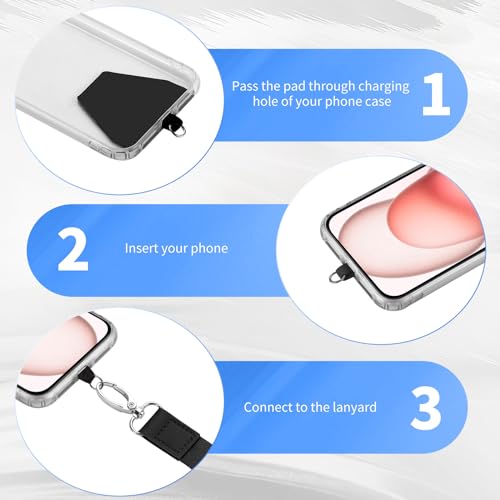 Pass the pad through charging hole of your phone case

1

2

Insert your phone

Connect to the lanyard

3